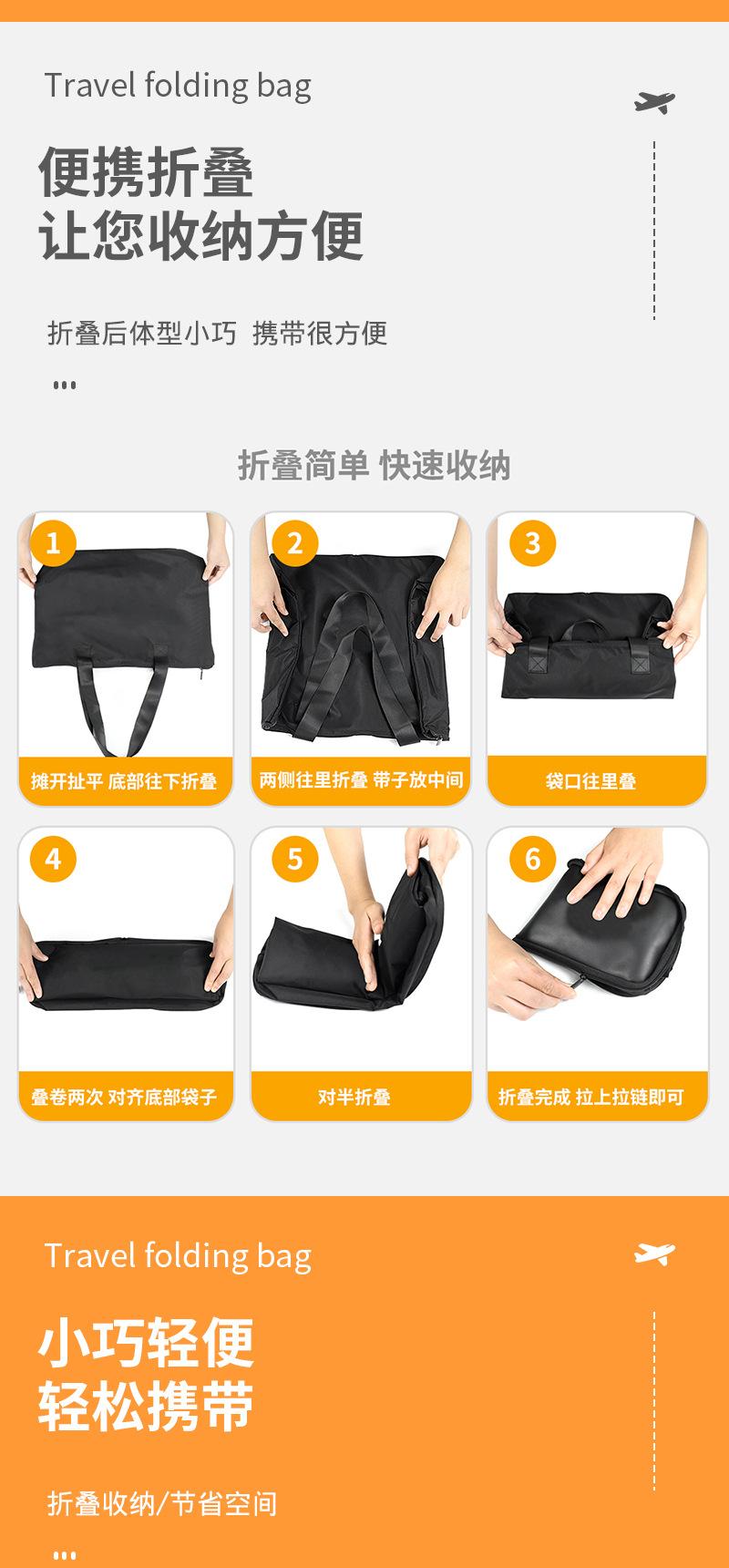 Travel folding bag

便携折叠
让您收纳方便

折叠后体型小巧 携带很方便

...

折叠简单 快速收纳

1
摊开扯平 底部往下折叠

2
两侧往里折叠 带子放中间

3
袋口往里叠

4
叠卷两次 对齐底部袋子

5
对半折叠

6
折叠完成 拉上拉链即可

Travel folding bag

小巧轻便
轻松携带

折叠收纳/节省空间

...