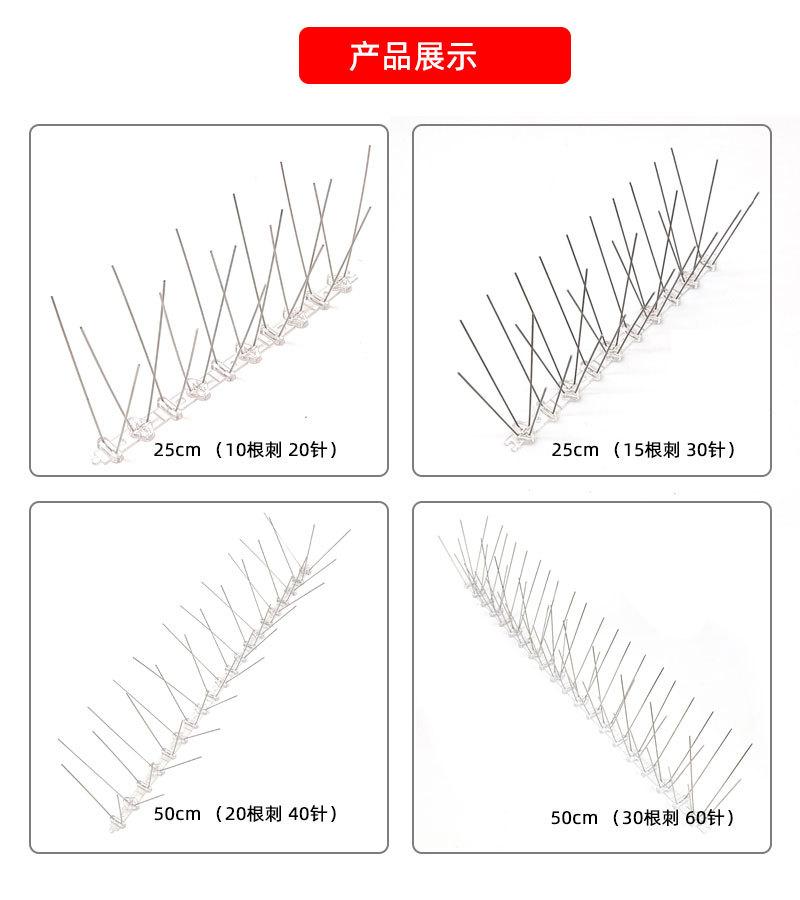 产品展示

25cm （10根刺 20针）

25cm （15根刺 30针）

50cm （20根刺 40针）

50cm （30根刺 60针）