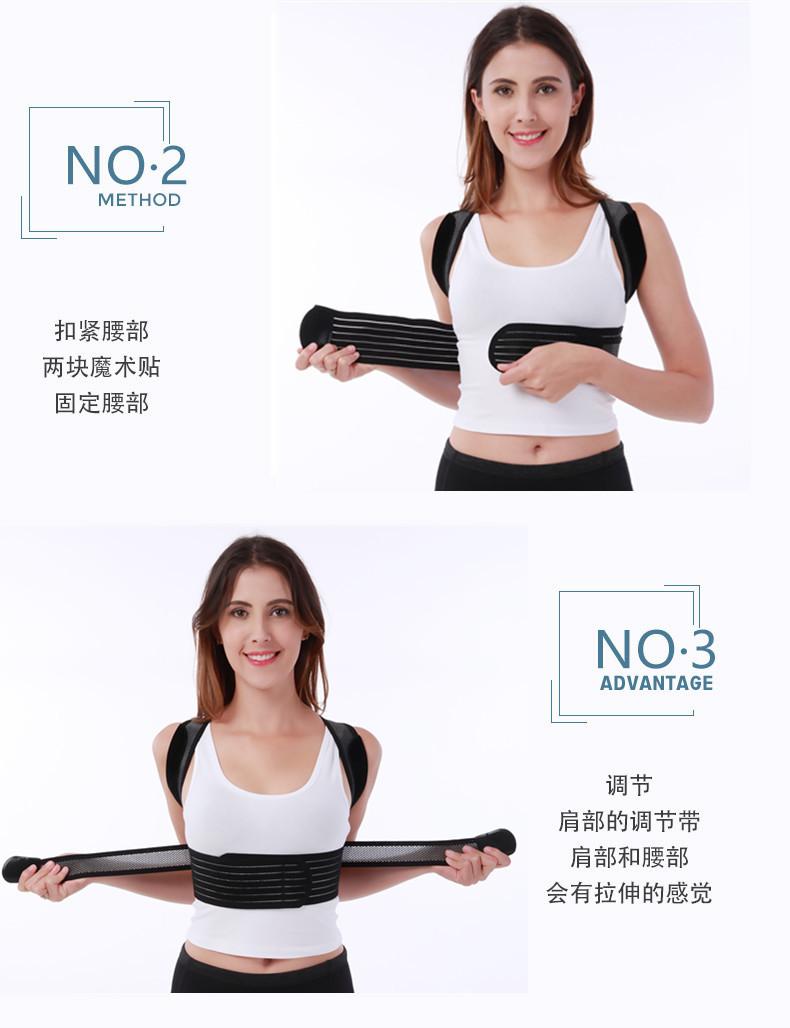 NO·2
METHOD

扣紧腰部
两块魔术贴
固定腰部

NO·3
ADVANTAGE

调节
肩部的调节带
肩部和腰部
会有拉伸的感觉