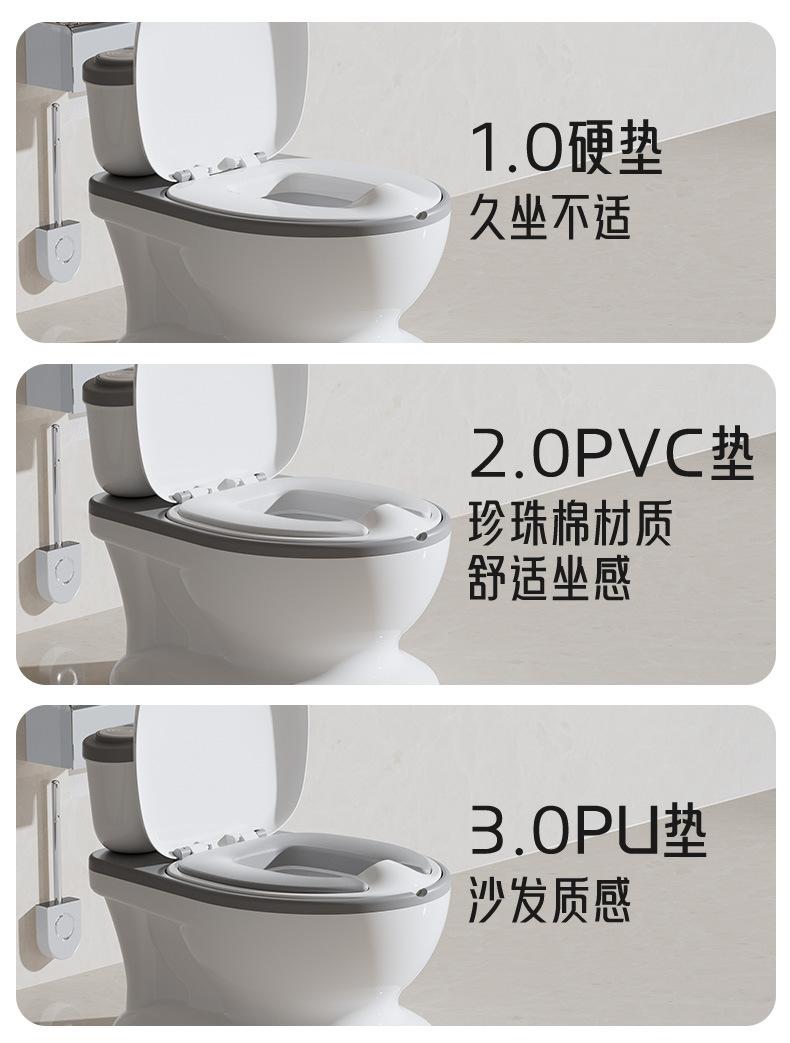 1.0硬垫
久坐不适

2.0PVC垫
珍珠棉材质
舒适坐感

3.0PU垫
沙发质感