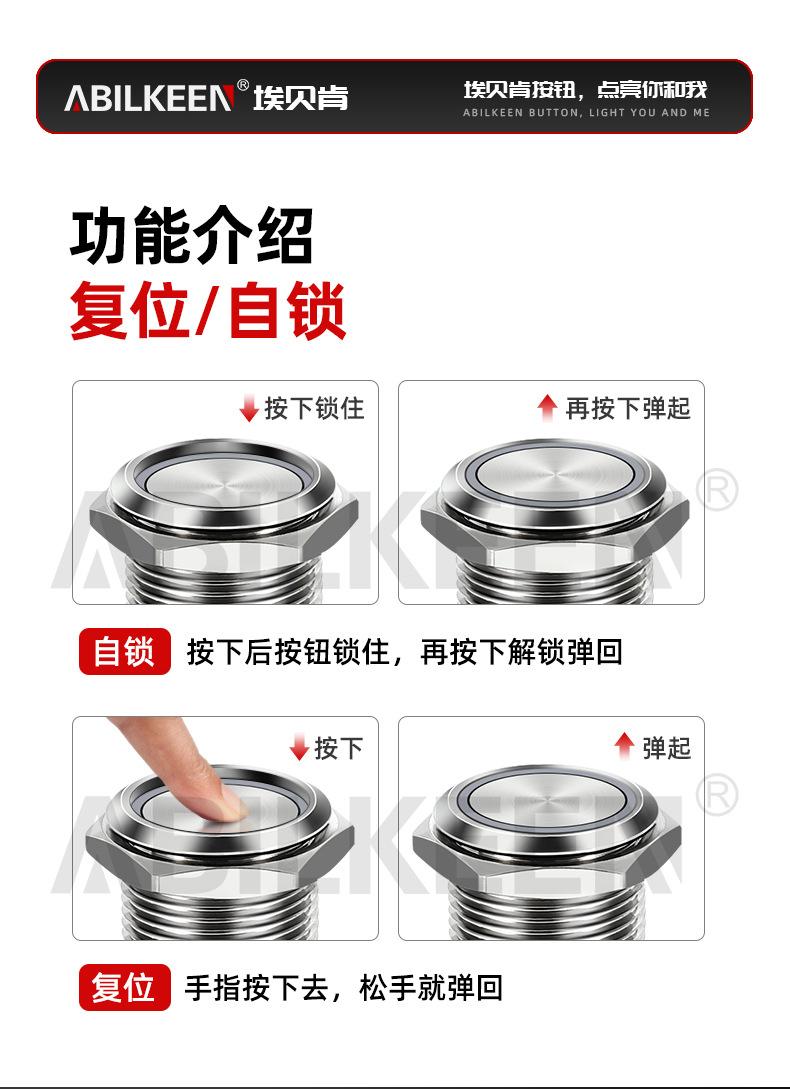 ABILKEEN® 埃贝肯

埃贝肯按钮，点亮你和我
ABILKEEN BUTTON, LIGHT YOU AND ME

功能介绍
复位/自锁

按下锁住

再按下弹起

ABILKEEN®

自锁 按下后按钮锁住，再按下解锁弹回

按下

弹起

ABILKEEN®

复位 手指按下去，松手就弹回