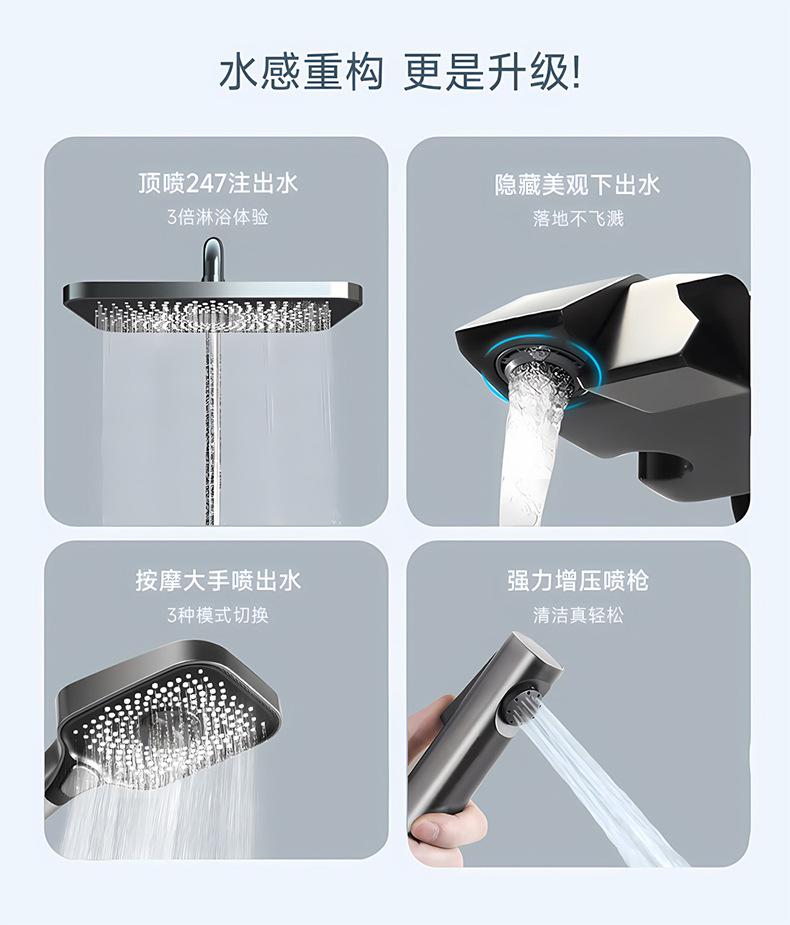 水感重构 更是升级!

顶喷247注出水
3倍淋浴体验

隐藏美观下出水
落地不飞溅

按摩大手喷出水
3种模式切换

强力增压喷枪
清洁真轻松