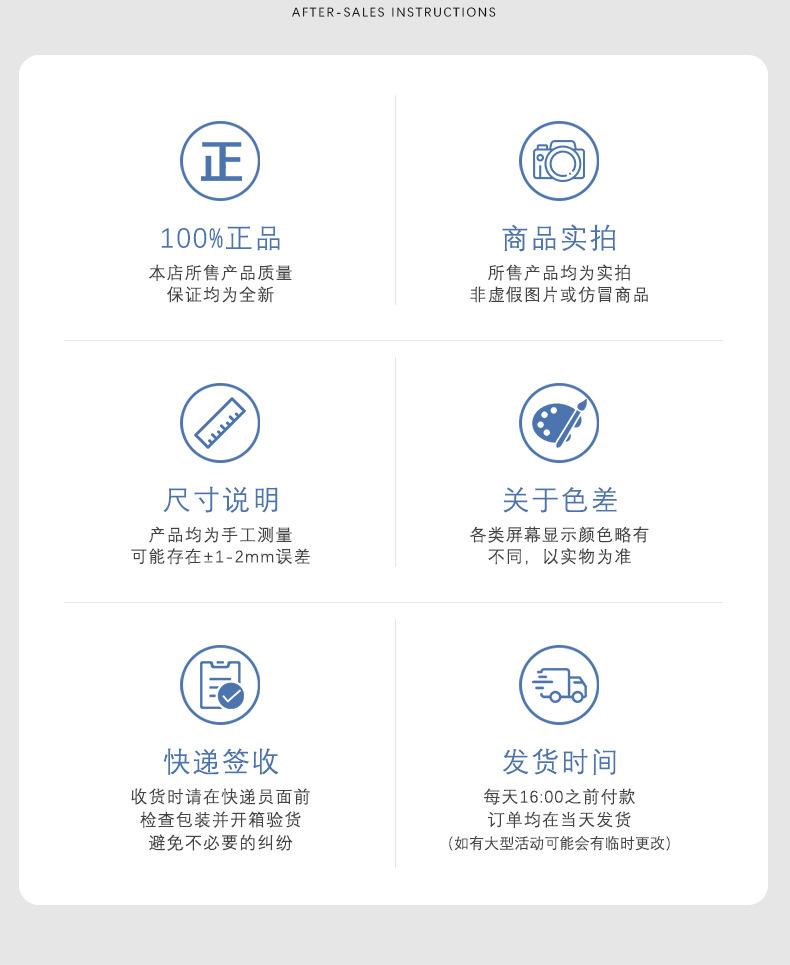 AFTER-SALES INSTRUCTIONS

正

100%正品

本店所售产品质量
保证均为全新

商品实拍

所售产品均为实拍
非虚假图片或仿冒商品

尺寸说明

产品均为手工测量
可能存在±1-2mm误差

关于色差

各类屏幕显示颜色略有
不同，以实物为准

快递签收

收货时请在快递员面前
检查包装并开箱验货
避免不必要的纠纷

发货时间

每天16:00之前付款
订单均在当天发货
(如有大型活动可能会有临时更改)