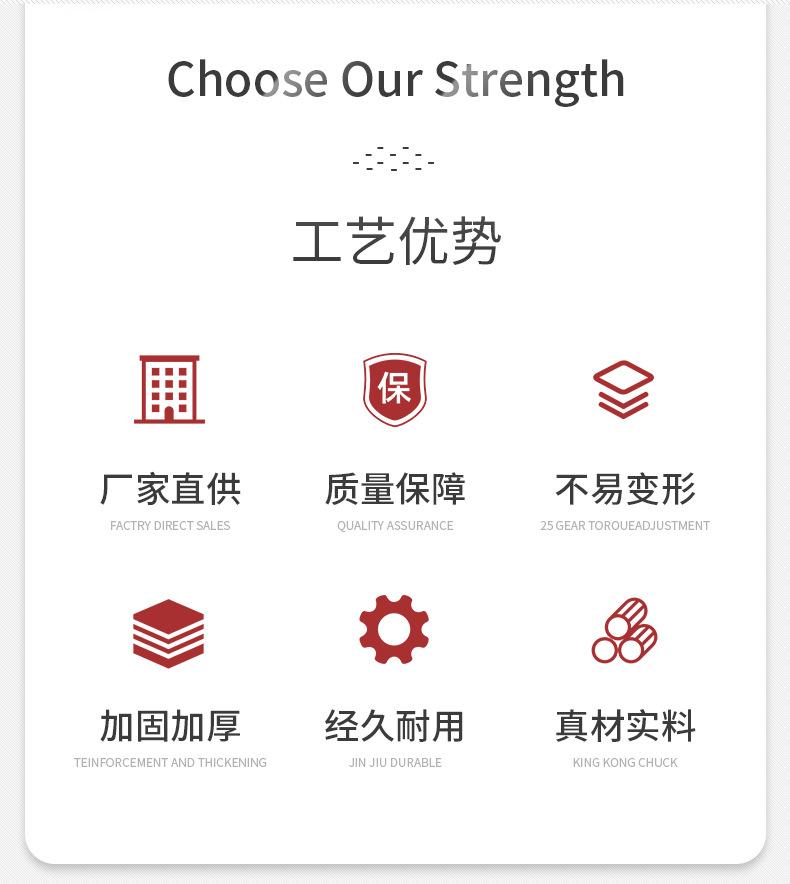 Choose Our Strength

工艺优势

保

厂家直供
FACTRY DIRECT SALES

质量保障
QUALITY ASSURANCE

不易变形
25 GEAR TOROUEADJUSTMENT

加固加厚
TEINFORCEMENT AND THICKENING

经久耐用
JIN JIU DURABLE

真材实料
KING KONG CHUCK