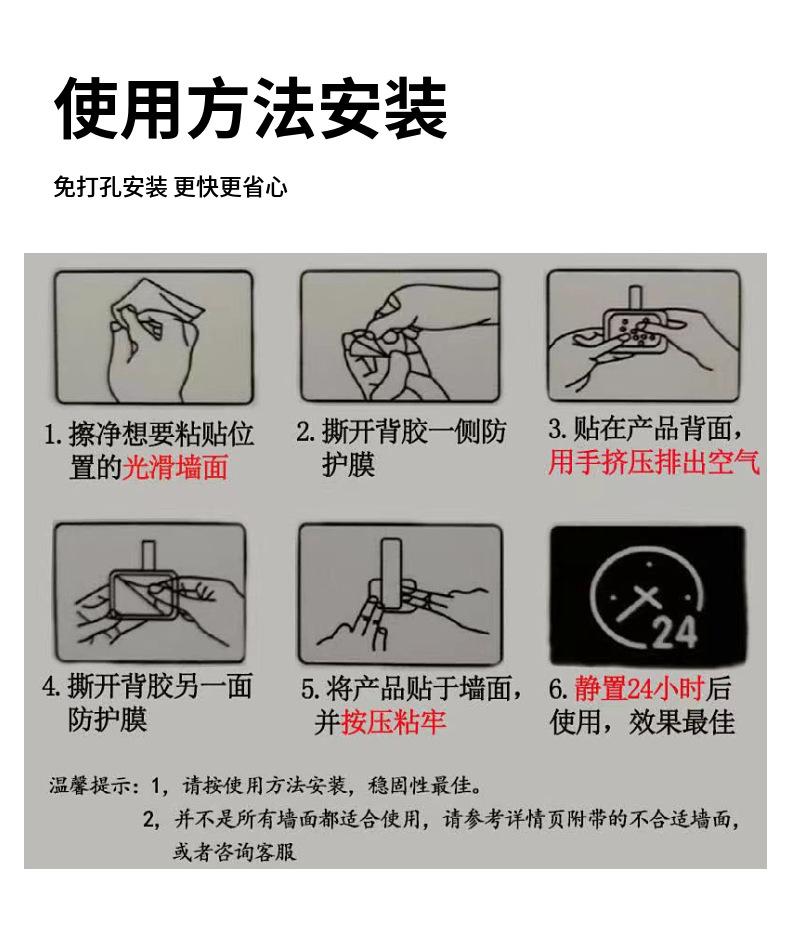 使用方法安装

免打孔安装 更快更省心

1. 擦净想要粘贴位置的光滑墙面

2. 撕开背胶一侧防护膜

3. 贴在产品背面，用手挤压排出空气

24

4. 撕开背胶另一面防护膜

5. 将产品贴于墙面，并按压粘牢

6. 静置24小时后使用，效果最佳

温馨提示：1，请按使用方法安装，稳固性最佳。
2，并不是所有墙面都适合使用，请参考详情页附带的不合适墙面，或者咨询客服