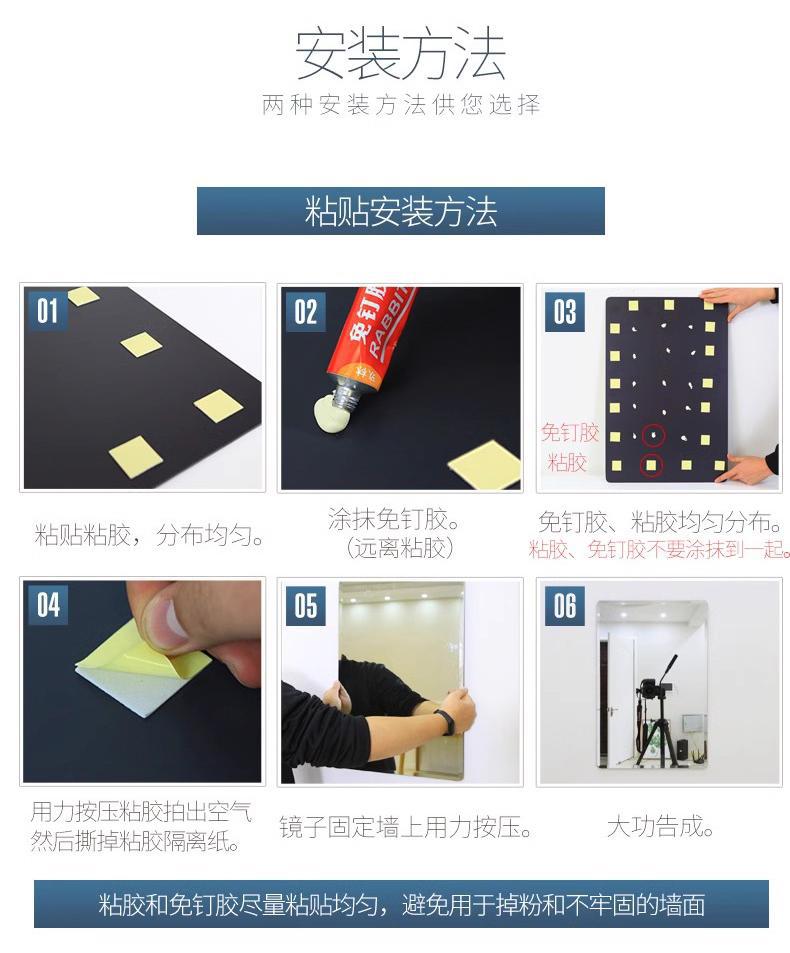 安装方法
两种安装方法供您选择

粘贴安装方法

01

粘贴粘胶，分布均匀。

02
免钉胶
RABBIT

涂抹免钉胶。
（远离粘胶）

03
免钉胶
粘胶

免钉胶、粘胶均匀分布。
粘胶、免钉胶不要涂抹到一起。

04

用力按压粘胶拍出空气
然后撕掉粘胶隔离纸。

05

镜子固定墙上用力按压。

06

大功告成。

粘胶和免钉胶尽量粘贴均匀，避免用于掉粉和不牢固的墙面