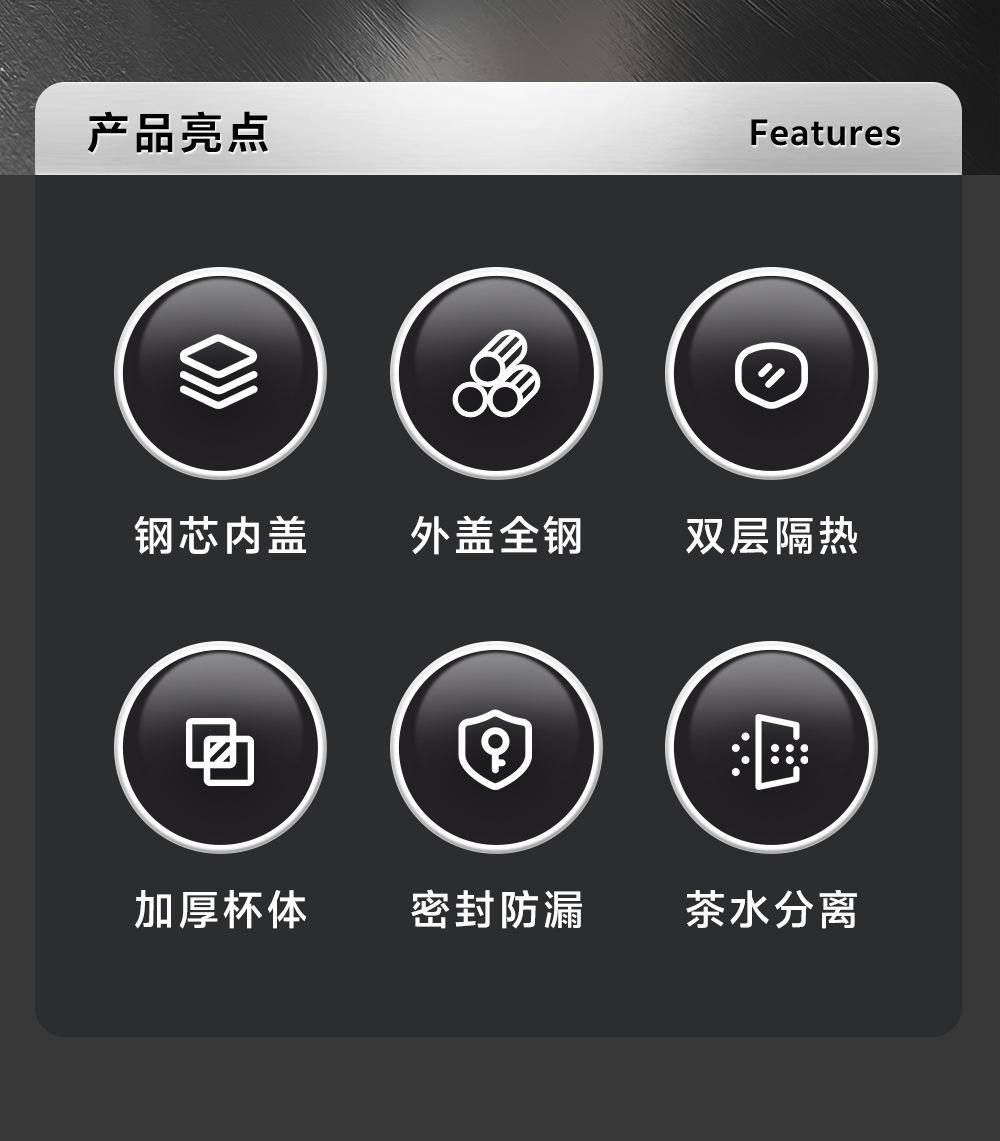 产品亮点 Features

钢芯内盖

外盖全钢

双层隔热

加厚杯体

密封防漏

茶水分离