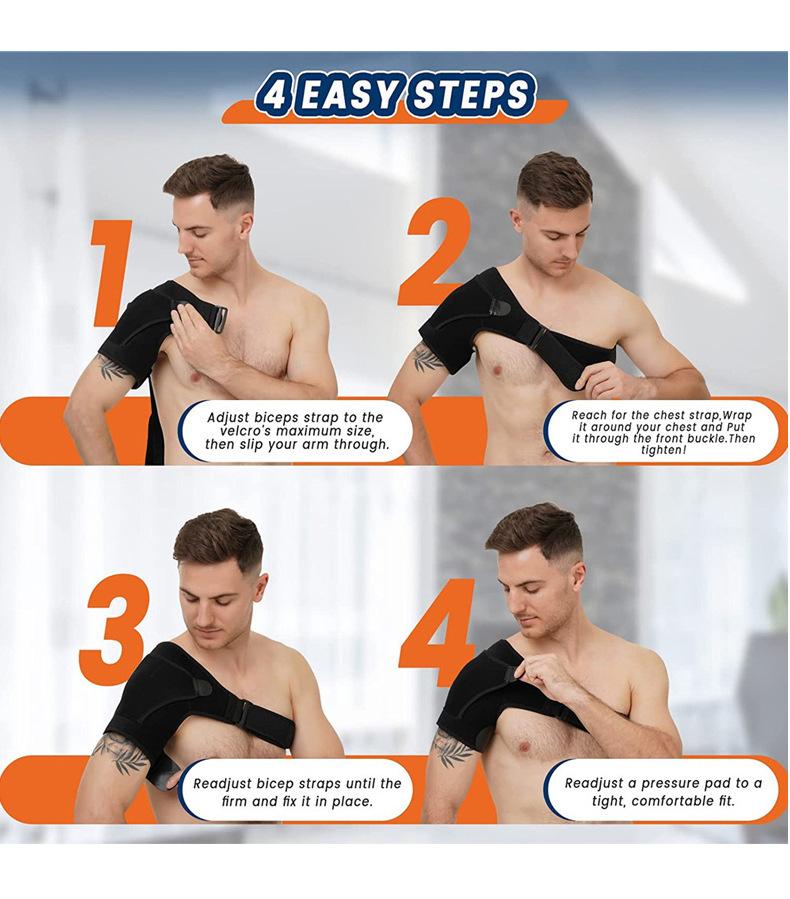 4 EASY STEPS

1

Adjust biceps strap to the velcro's maximum size, then slip your arm through.

2

Reach for the chest strap,Wrap it around your chest and Put it through the front buckle.Then tighten!

3

Readjust bicep straps until the firm and fix it in place.

4

Readjust a pressure pad to a tight, comfortable fit.