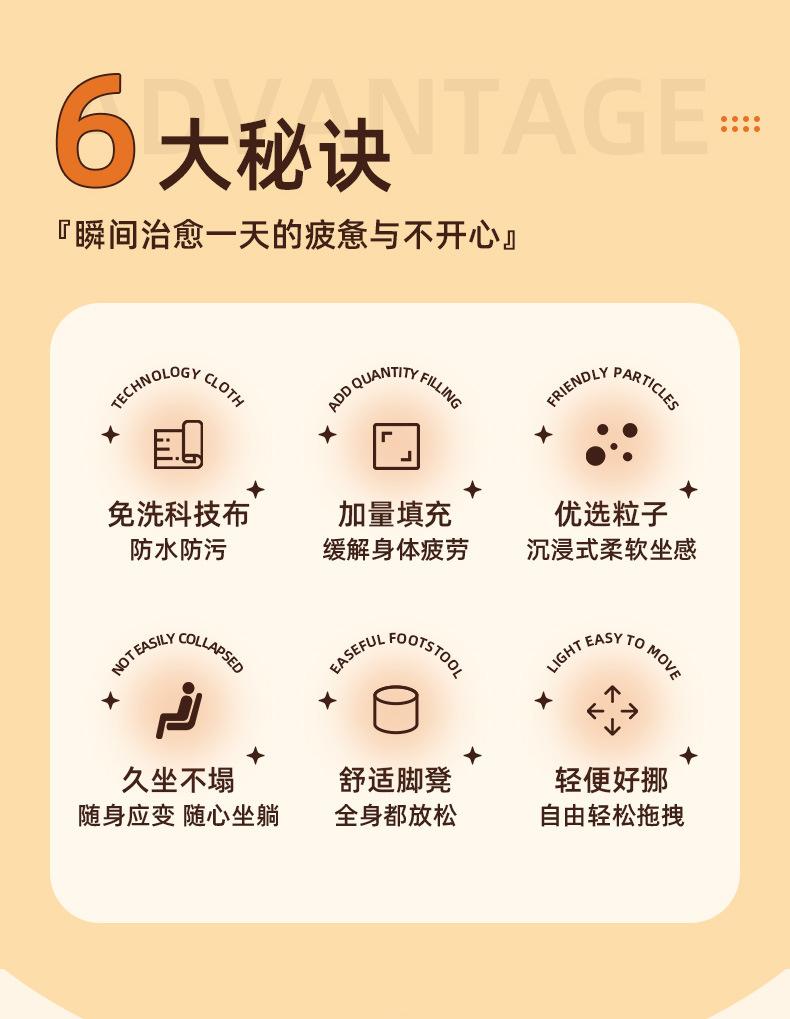 ADVANTAGE

6 大秘诀

『瞬间治愈一天的疲惫与不开心』

TECHNOLOGY CLOTH

免洗科技布
防水防污

ADD QUANTITY FILLING

加量填充
缓解身体疲劳

FRIENDLY PARTICLES

优选粒子
沉浸式柔软坐感

NOT EASILY COLLAPSED

久坐不塌
随身应变 随心坐躺

EASEFUL FOOTSTOOL

舒适脚凳
全身都放松

LIGHT EASY TO MOVE

轻便好挪
自由轻松拖拽