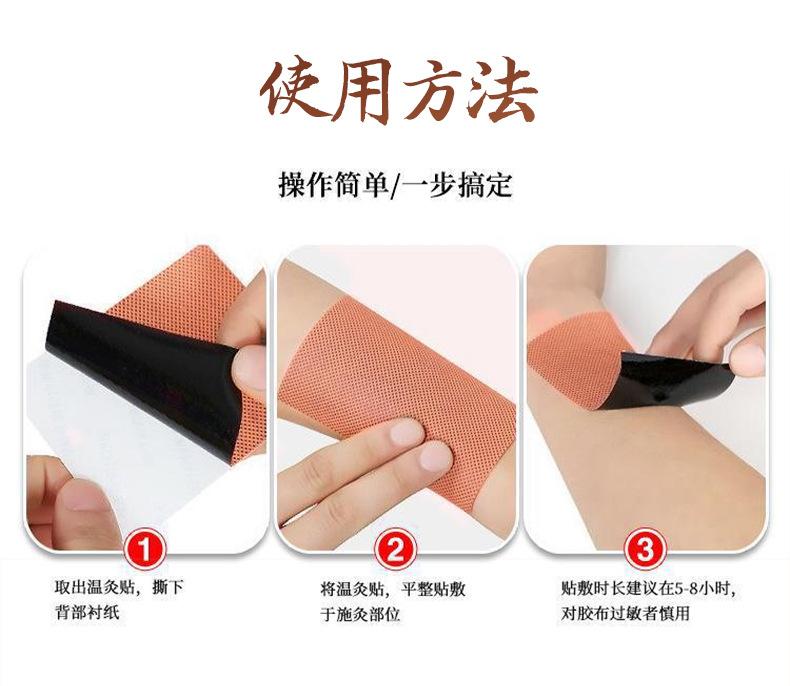 使用方法

操作简单/一步搞定

1

取出温灸贴，撕下背部衬纸

2

将温灸贴，平整贴敷于施灸部位

3

贴敷时长建议在5-8小时，对胶布过敏者慎用