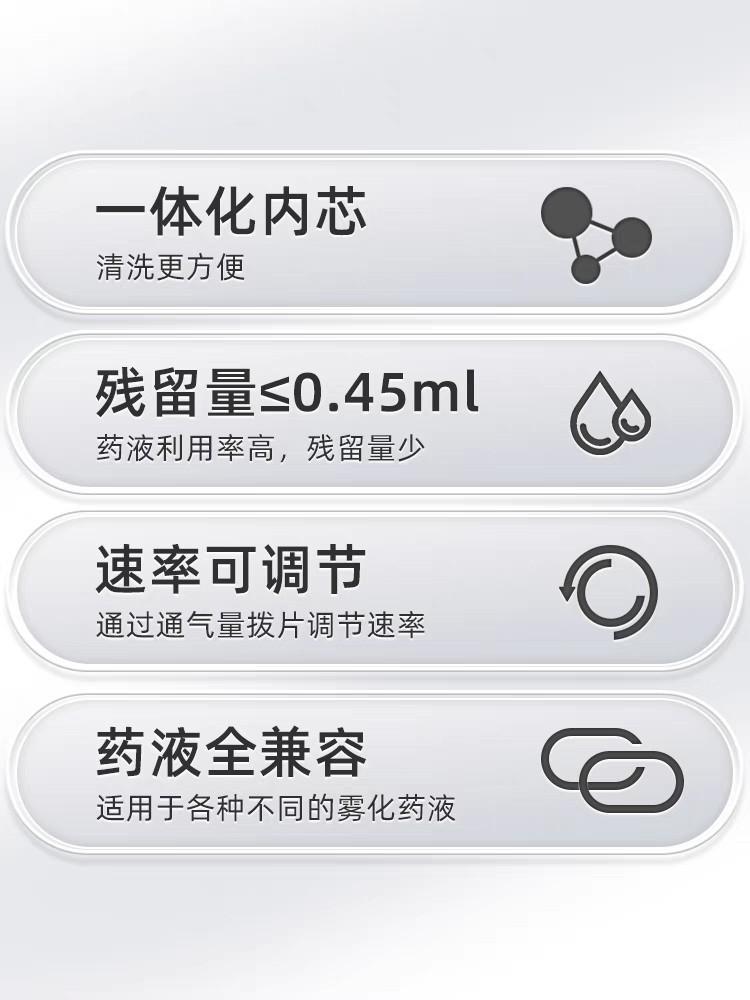 一体化内芯
清洗更方便

残留量≤0.45ml
药液利用率高，残留量少

速率可调节
通过通气量拨片调节速率

药液全兼容
适用于各种不同的雾化药液