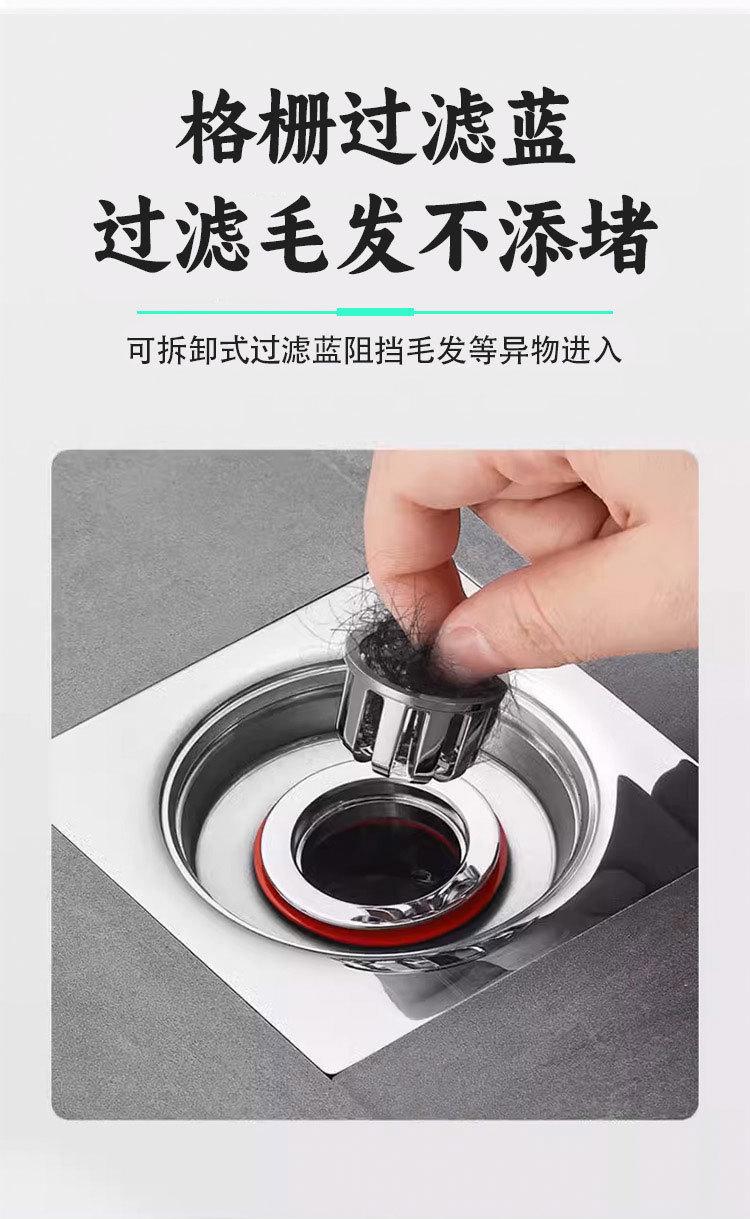 格栅过滤蓝
过滤毛发不添堵

可拆卸式过滤蓝阻挡毛发等异物进入