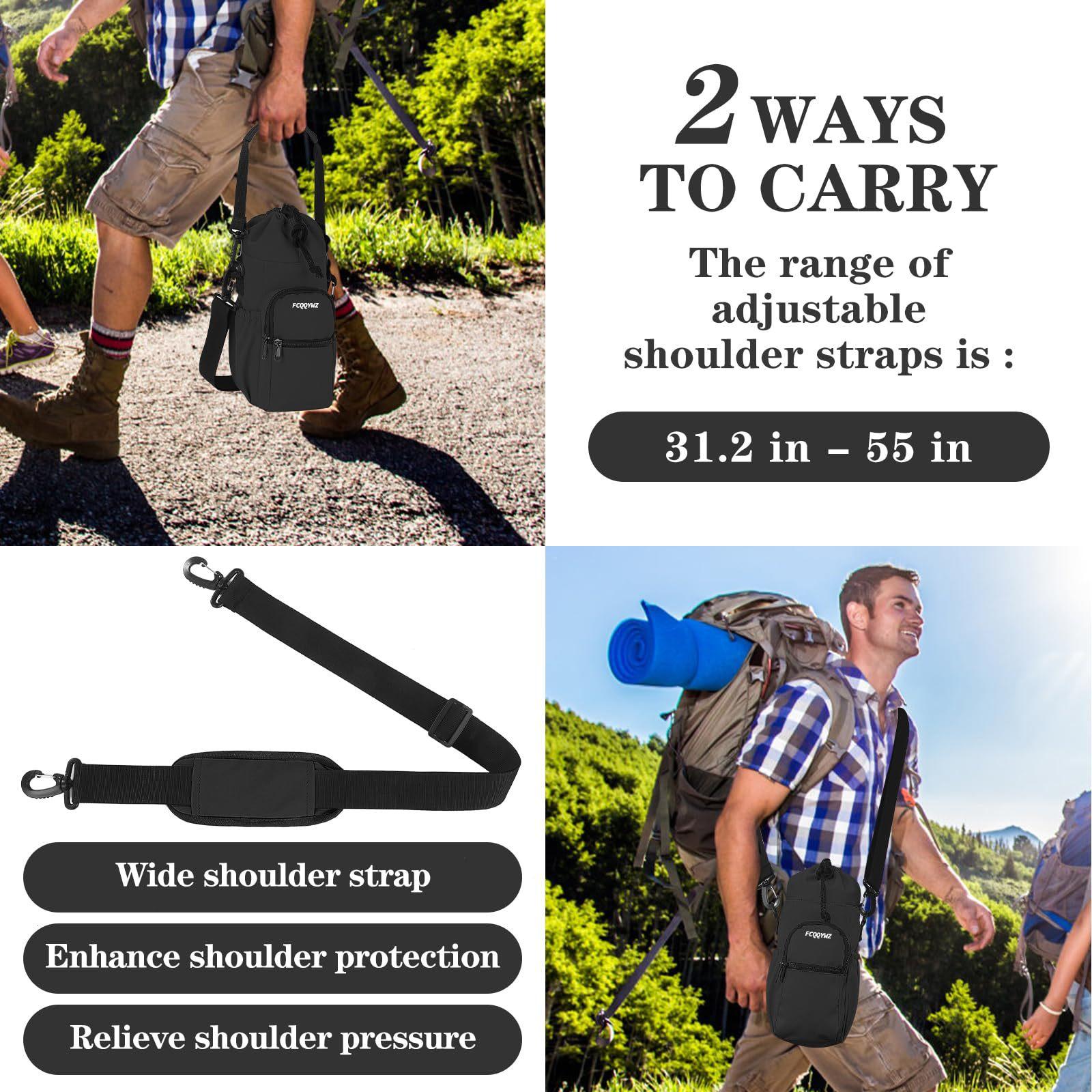 FCQQYWZ

2 WAYS TO CARRY

The range of adjustable shoulder straps is :

31.2 in – 55 in

Wide shoulder strap

Enhance shoulder protection

Relieve shoulder pressure

FCQQYWZ