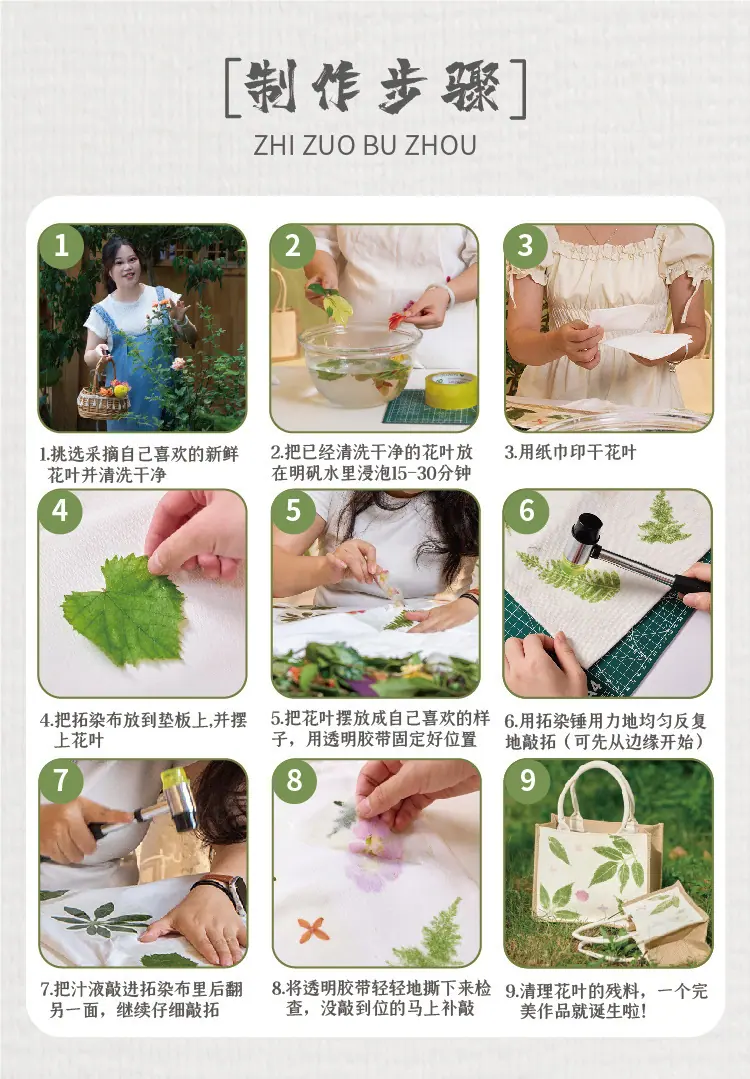 [制作步骤]

ZHI ZUO BU ZHOU

1

1.挑选采摘自己喜欢的新鲜花叶并清洗干净

2

2.把已经清洗干净的花叶放在明矾水里浸泡15-30分钟

3

3.用纸巾印干花叶

4

4.把拓染布放到垫板上,并摆上花叶

5

5.把花叶摆放成自己喜欢的样子，用透明胶带固定好位置

6

6.用拓染锤用力地均匀反复地敲拓（可先从边缘开始）

7

7.把汁液敲进拓染布里后翻另一面，继续仔细敲拓

8

8.将透明胶带轻轻地撕下来检查，没敲到位的马上补敲

9

9.清理花叶的残料，一个完美作品就诞生啦!