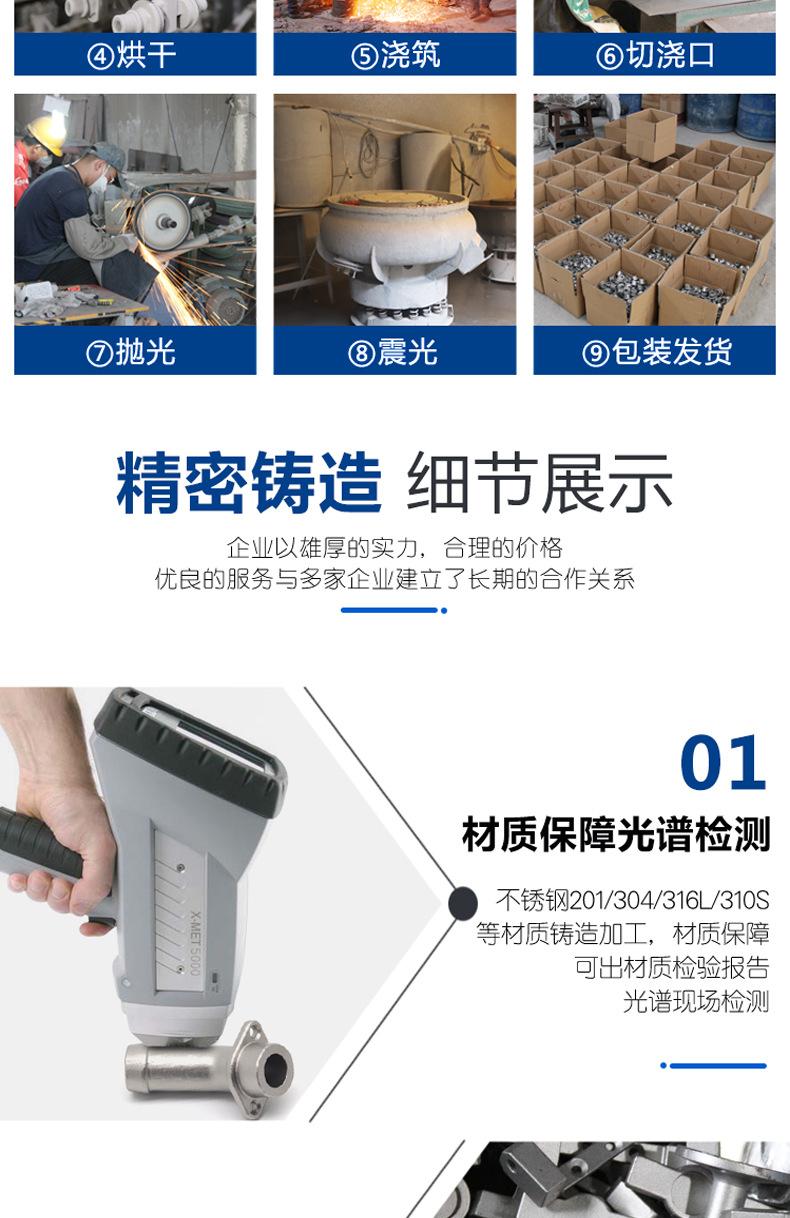 ④烘干

⑤浇筑

⑥切浇口

⑦抛光

⑧震光

⑨包装发货

精密铸造 细节展示

企业以雄厚的实力，合理的价格
优良的服务与多家企业建立了长期的合作关系

X-MET5000

01

材质保障光谱检测

不锈钢201/304/316L/310S
等材质铸造加工，材质保障
可出材质检验报告
光谱现场检测