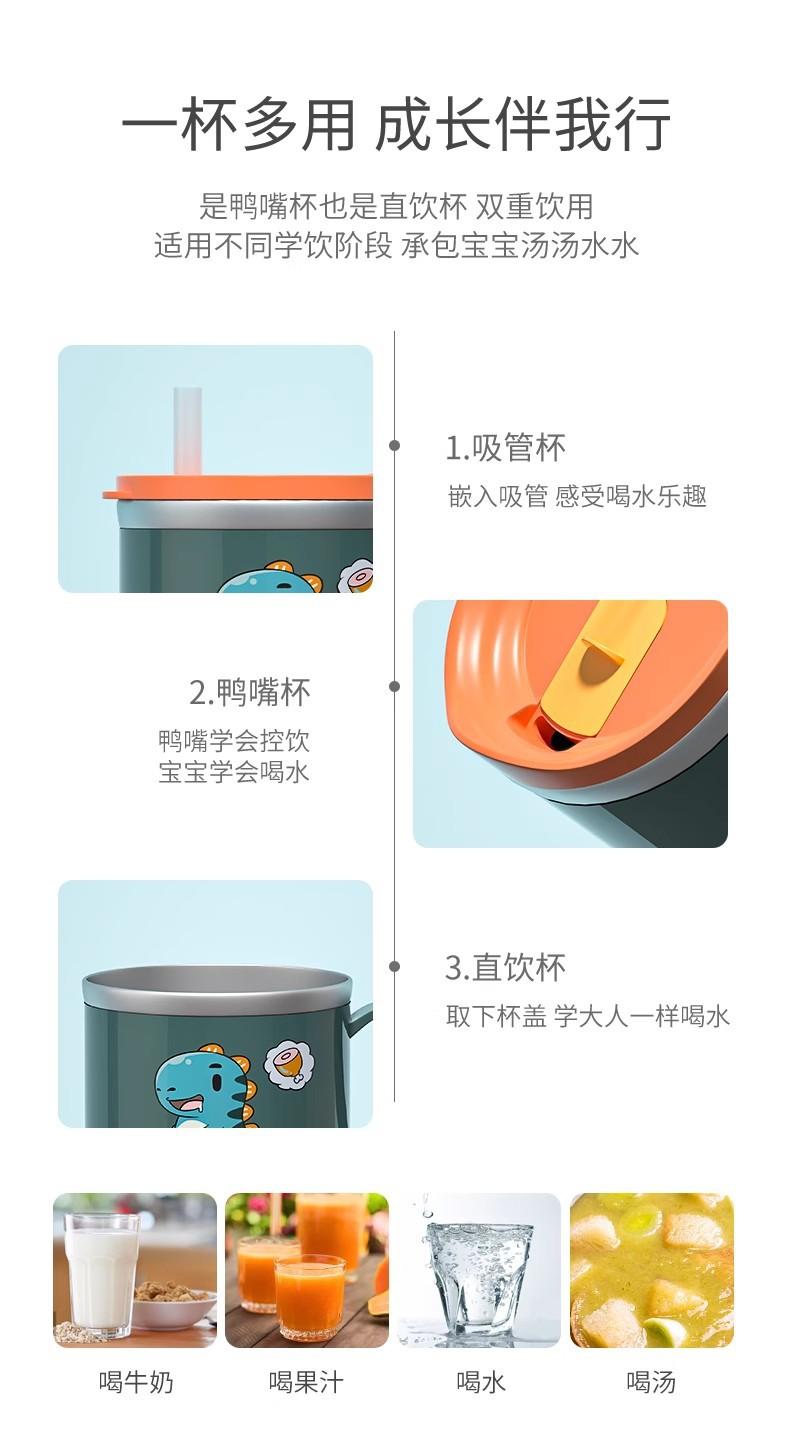 一杯多用 成长伴我行

是鸭嘴杯也是直饮杯 双重饮用
适用不同学饮阶段 承包宝宝汤汤水水

1.吸管杯
嵌入吸管 感受喝水乐趣

2.鸭嘴杯
鸭嘴学会控饮
宝宝学会喝水

3.直饮杯
取下杯盖 学大人一样喝水

喝牛奶

喝果汁

喝水

喝汤