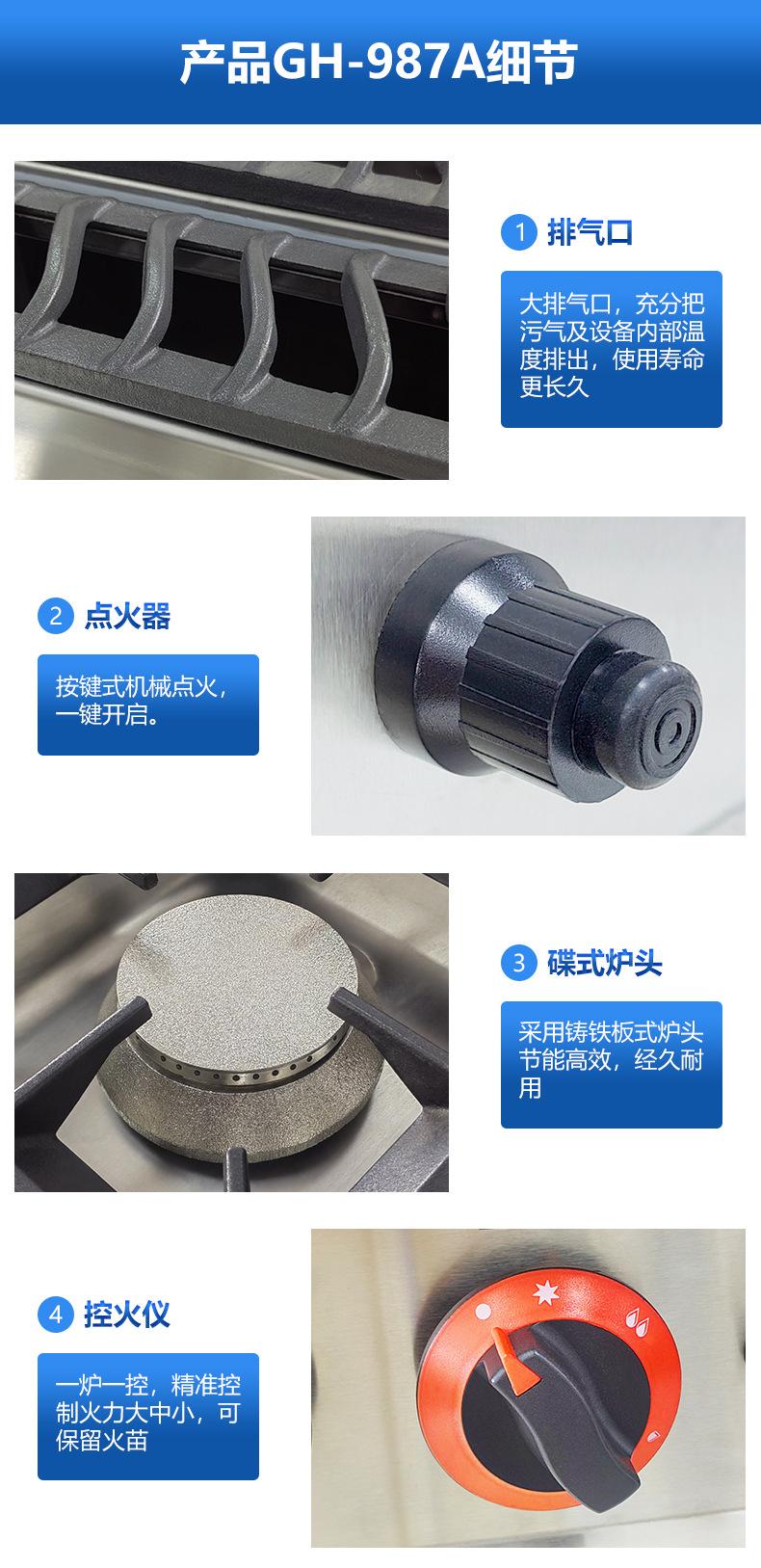 产品GH-987A细节

1 排气口

大排气口，充分把污气及设备内部温度排出，使用寿命更长久

2 点火器

按键式机械点火，一键开启。

3 碟式炉头

采用铸铁板式炉头节能高效，经久耐用

4 控火仪

一炉一控，精准控制火力大中小，可保留火苗