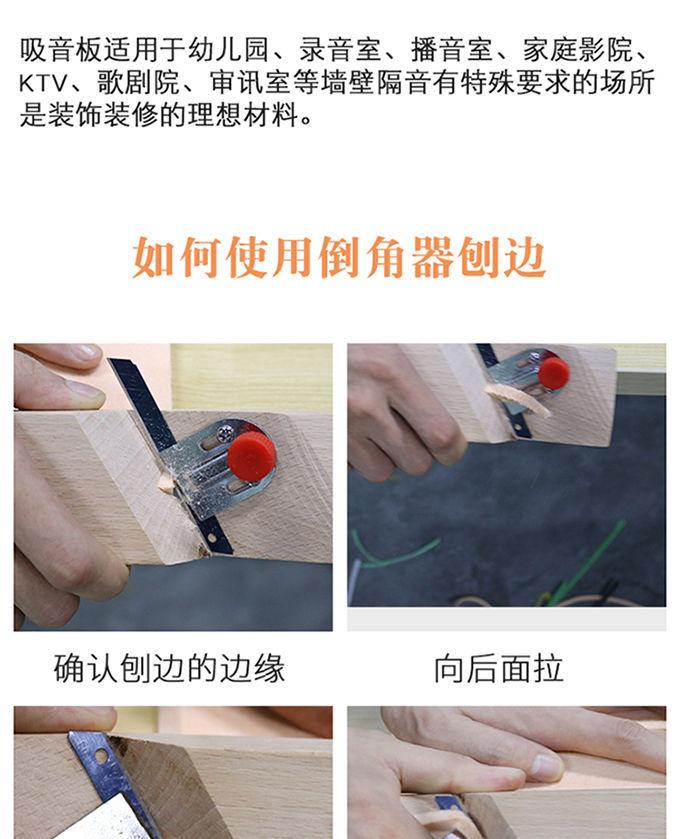 吸音板适用于幼儿园、录音室、播音室、家庭影院、KTV、歌剧院、审讯室等墙壁隔音有特殊要求的场所是装饰装修的理想材料。

如何使用倒角器刨边

确认刨边的边缘

向后面拉