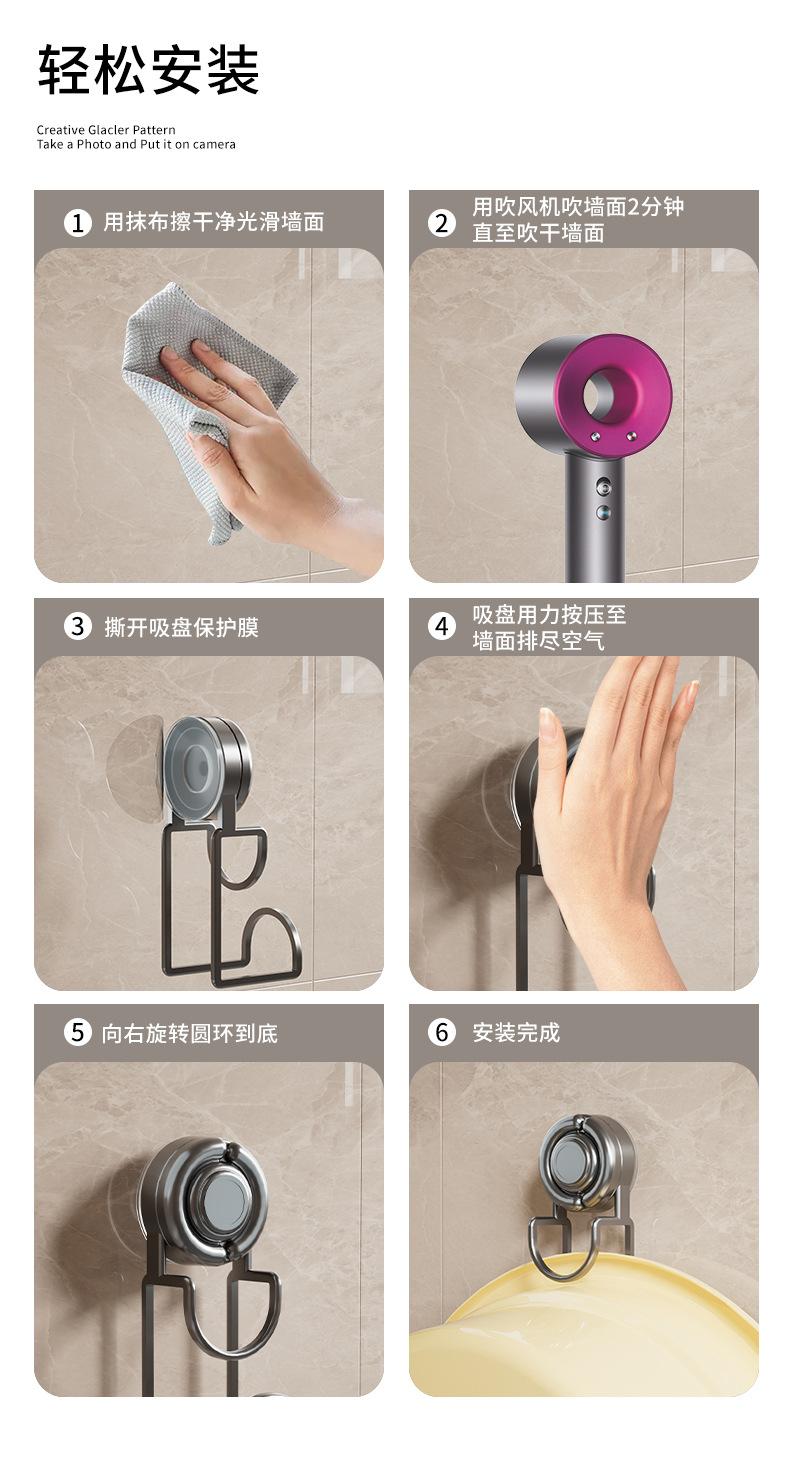 轻松安装

Creative Glacler Pattern
Take a Photo and Put it on camera

1 用抹布擦干净光滑墙面

2 用吹风机吹墙面2分钟 直至吹干墙面

3 撕开吸盘保护膜

4 吸盘用力按压至 墙面排尽空气

5 向右旋转圆环到底

6 安装完成