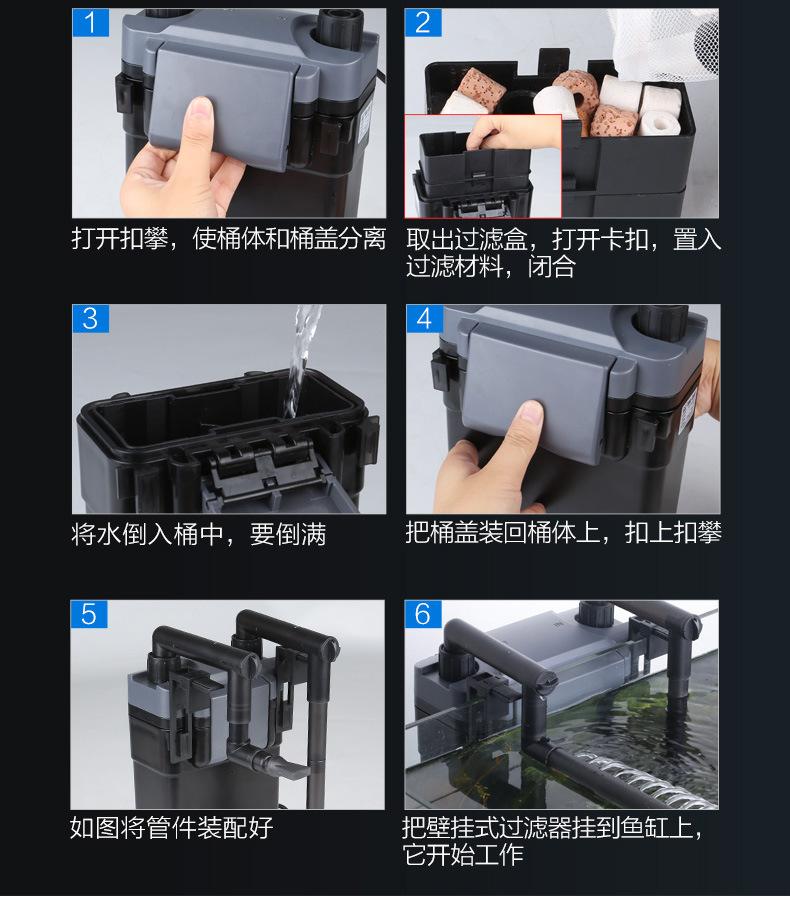 1
打开扣攀，使桶体和桶盖分离

2
取出过滤盒，打开卡扣，置入过滤材料，闭合

3
将水倒入桶中，要倒满

4
把桶盖装回桶体上，扣上扣攀

5
如图将管件装配好

6
把壁挂式过滤器挂到鱼缸上，它开始工作