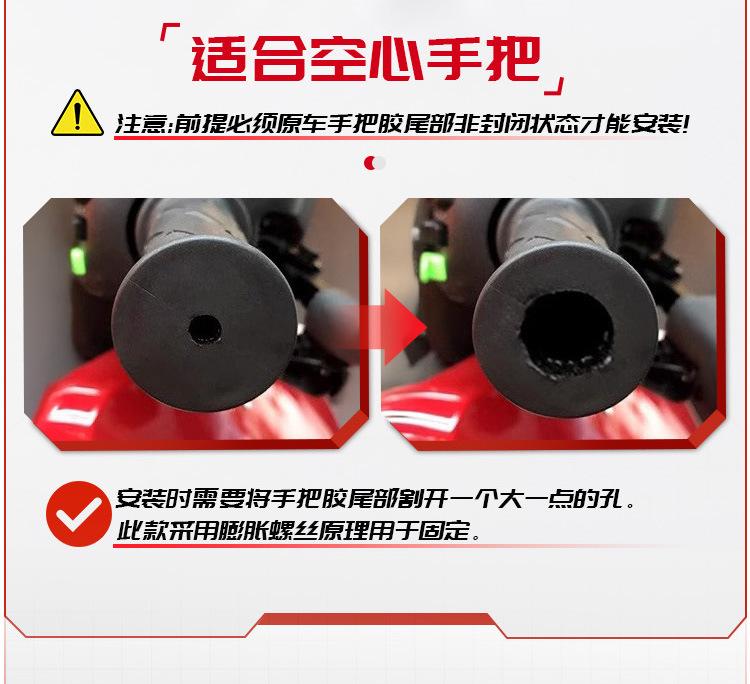 「适合空心手把」

注意:前提必须原车手把胶尾部非封闭状态才能安装!

安装时需要将手把胶尾部割开一个大一点的孔。
此款采用膨胀螺丝原理用于固定。