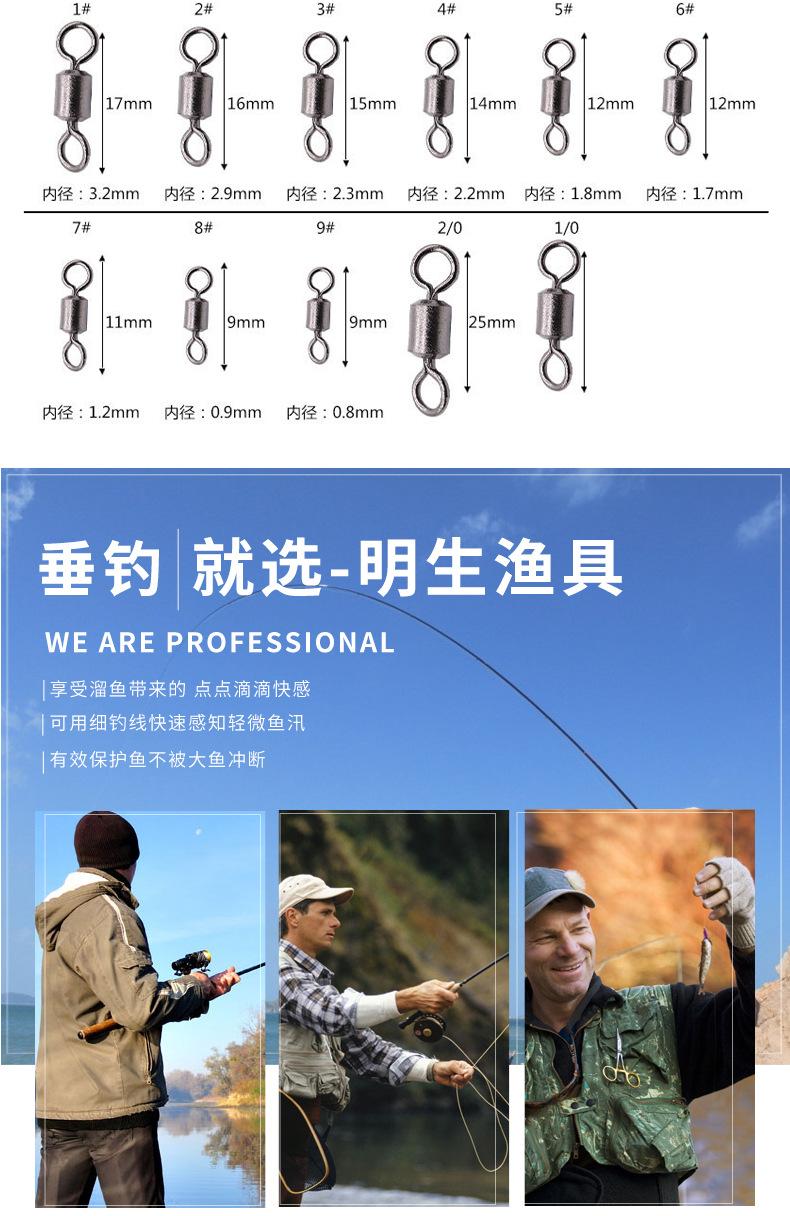 1# 17mm 内径：3.2mm

2# 16mm 内径：2.9mm

3# 15mm 内径：2.3mm

4# 14mm 内径：2.2mm

5# 12mm 内径：1.8mm

6# 12mm 内径：1.7mm

7# 11mm 内径：1.2mm

8# 9mm 内径：0.9mm

9# 9mm 内径：0.8mm

2/0 25mm

1/0

垂钓 就选-明生渔具

WE ARE PROFESSIONAL

享受溜鱼带来的 点点滴滴快感

可用细钓线快速感知轻微鱼汛

有效保护鱼不被大鱼冲断