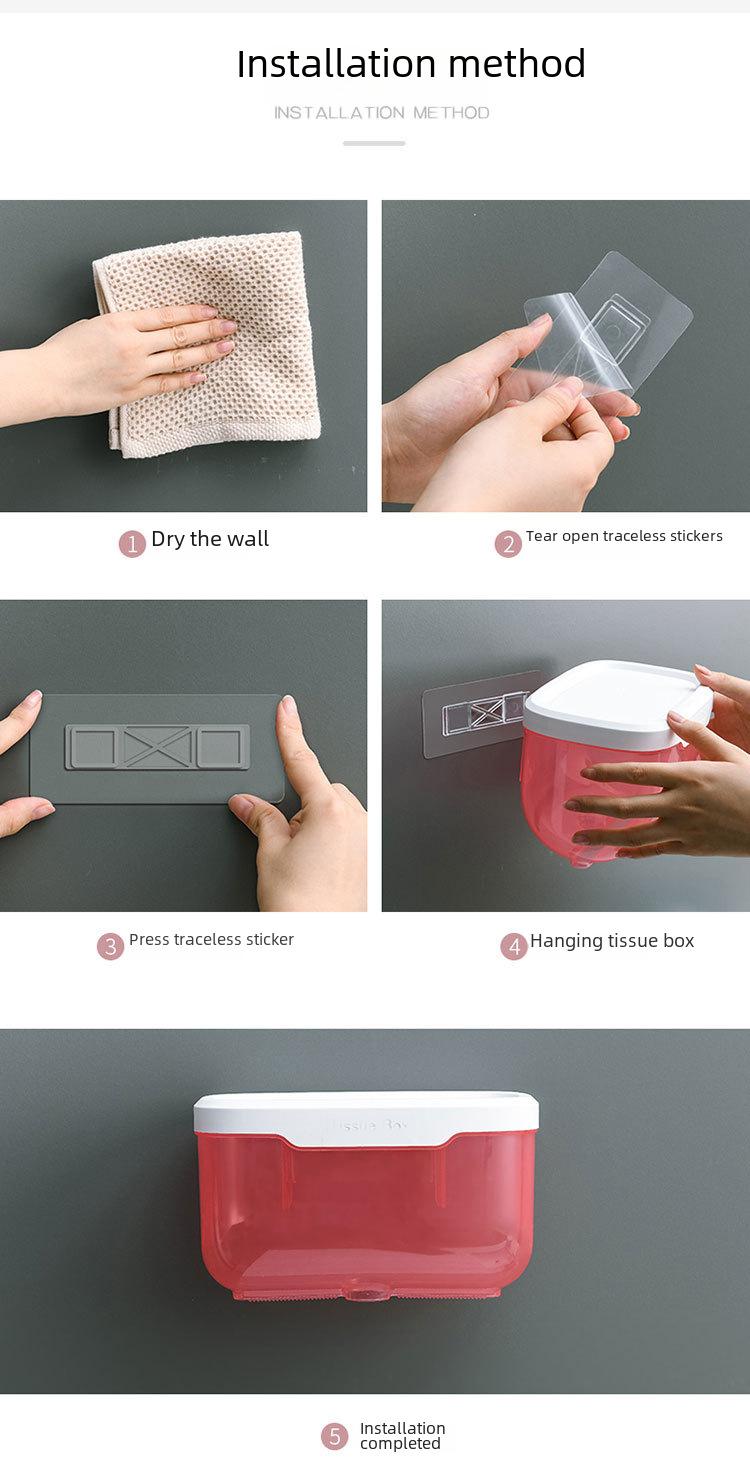 Installation method

INSTALLATION METHOD

1 Dry the wall

2 Tear open traceless stickers

3 Press traceless sticker

4 Hanging tissue box

Tissue Box

5 Installation completed