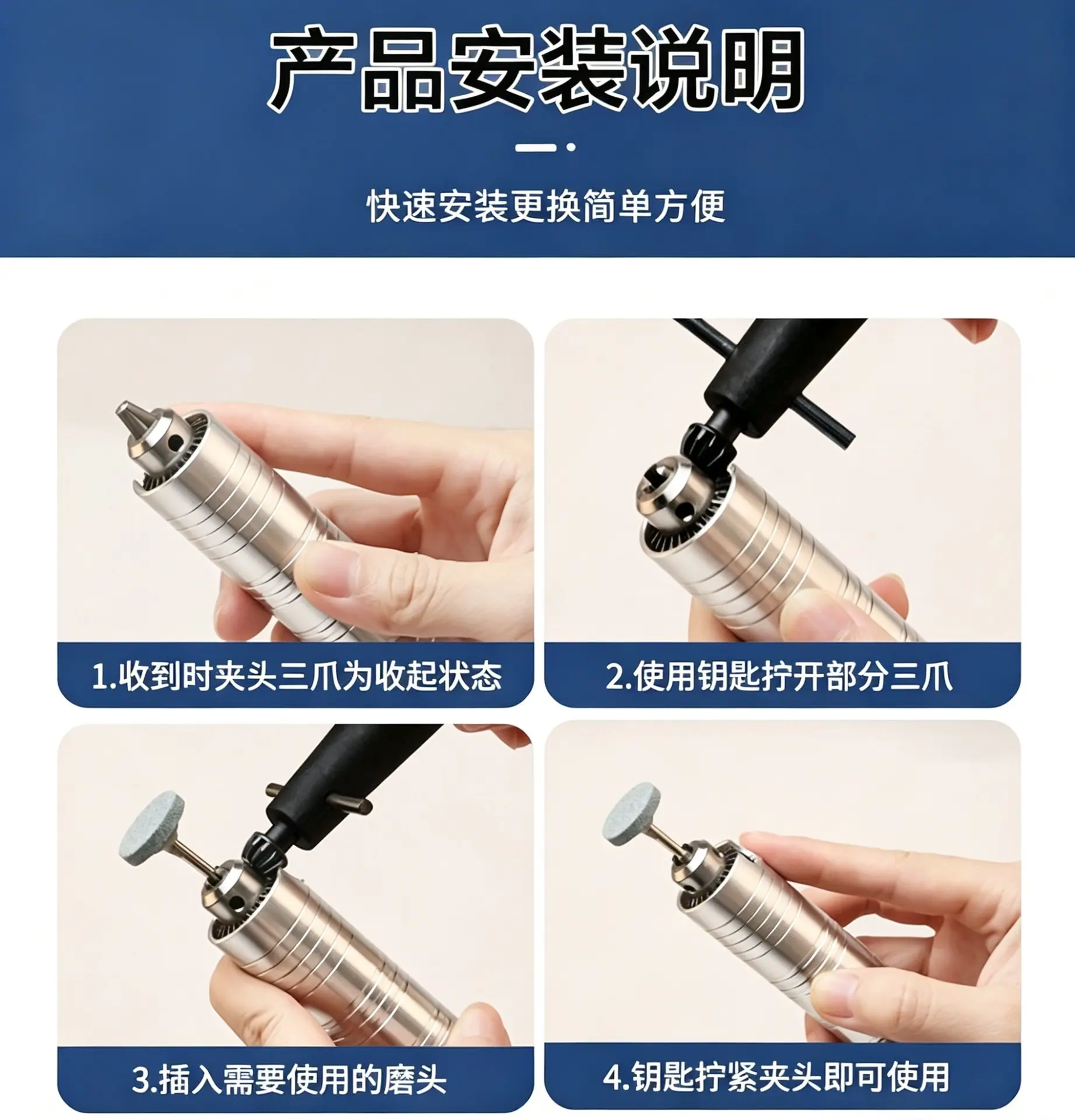 产品安装说明

快速安装更换简单方便

1.收到时夹头三爪为收起状态

2.使用钥匙拧开部分三爪

3.插入需要使用的磨头

4.钥匙拧紧夹头即可使用