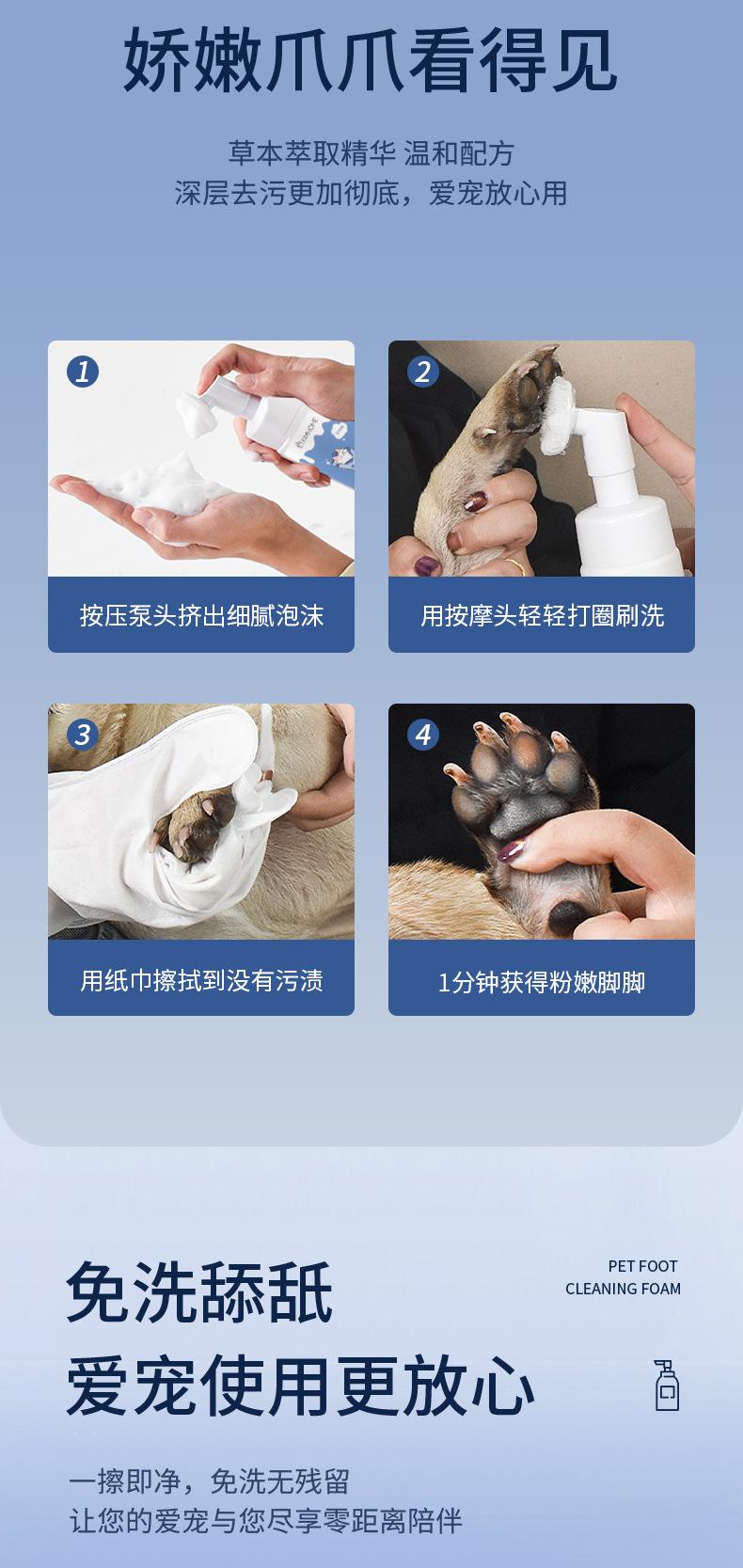 娇嫩爪爪看得见

草本萃取精华 温和配方
深层去污更加彻底，爱宠放心用

1

按压泵头挤出细腻泡沫

2

用按摩头轻轻打圈刷洗

3

用纸巾擦拭到没有污渍

4

1分钟获得粉嫩脚脚

免洗舔舐
爱宠使用更放心

PET FOOT
CLEANING FOAM

一擦即净，免洗无残留
让您的爱宠与您尽享零距离陪伴