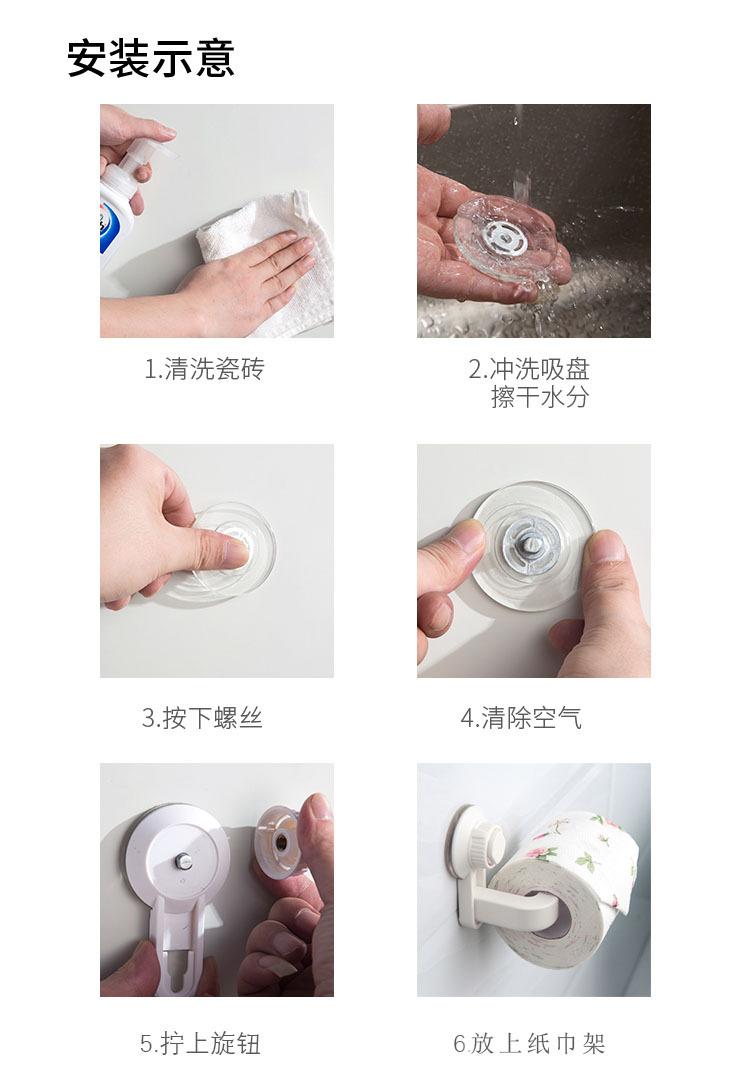 安装示意

1.清洗瓷砖

2.冲洗吸盘
擦干水分

3.按下螺丝

4.清除空气

5.拧上旋钮

6.放上纸巾架