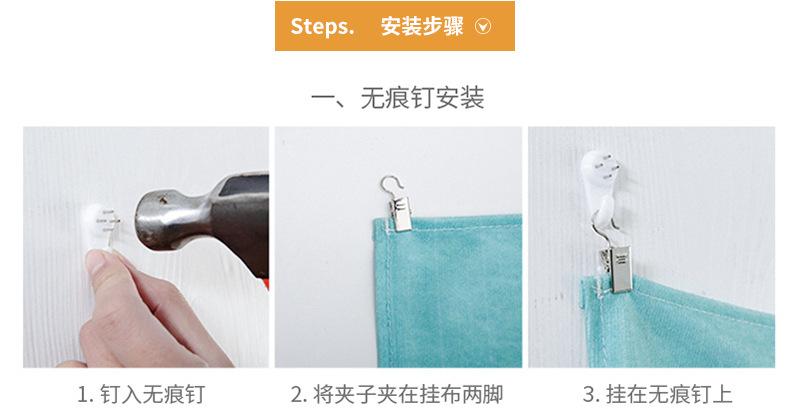 Steps. 安装步骤

一、无痕钉安装

1. 钉入无痕钉

2. 将夹子夹在挂布两脚

3. 挂在无痕钉上