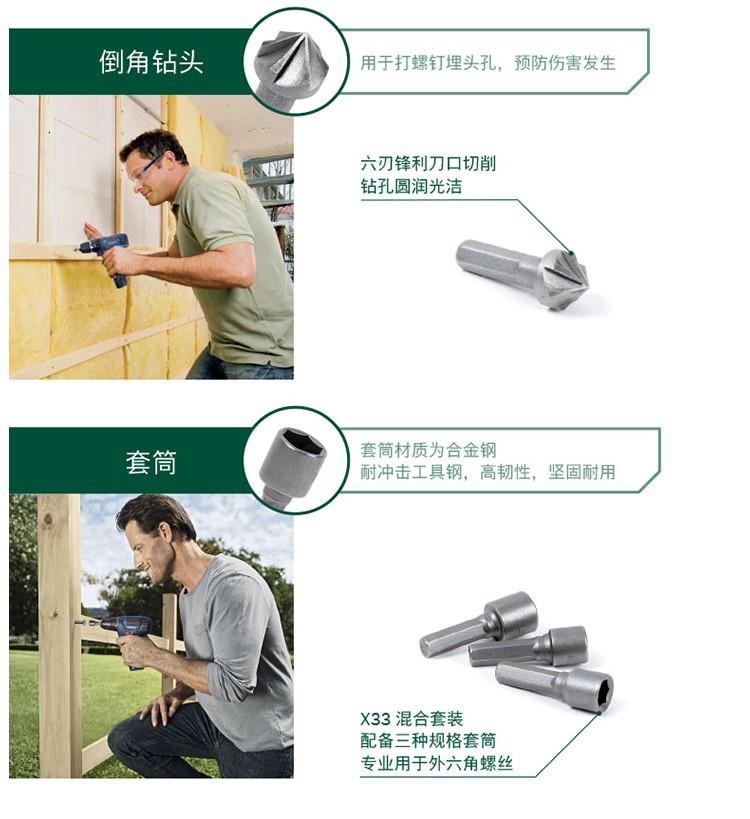 倒角钻头

用于打螺钉埋头孔，预防伤害发生

六刃锋利刀口切削
钻孔圆润光洁

套筒

套筒材质为合金钢
耐冲击工具钢，高韧性，坚固耐用

X33 混合套装
配备三种规格套筒
专业用于外六角螺丝