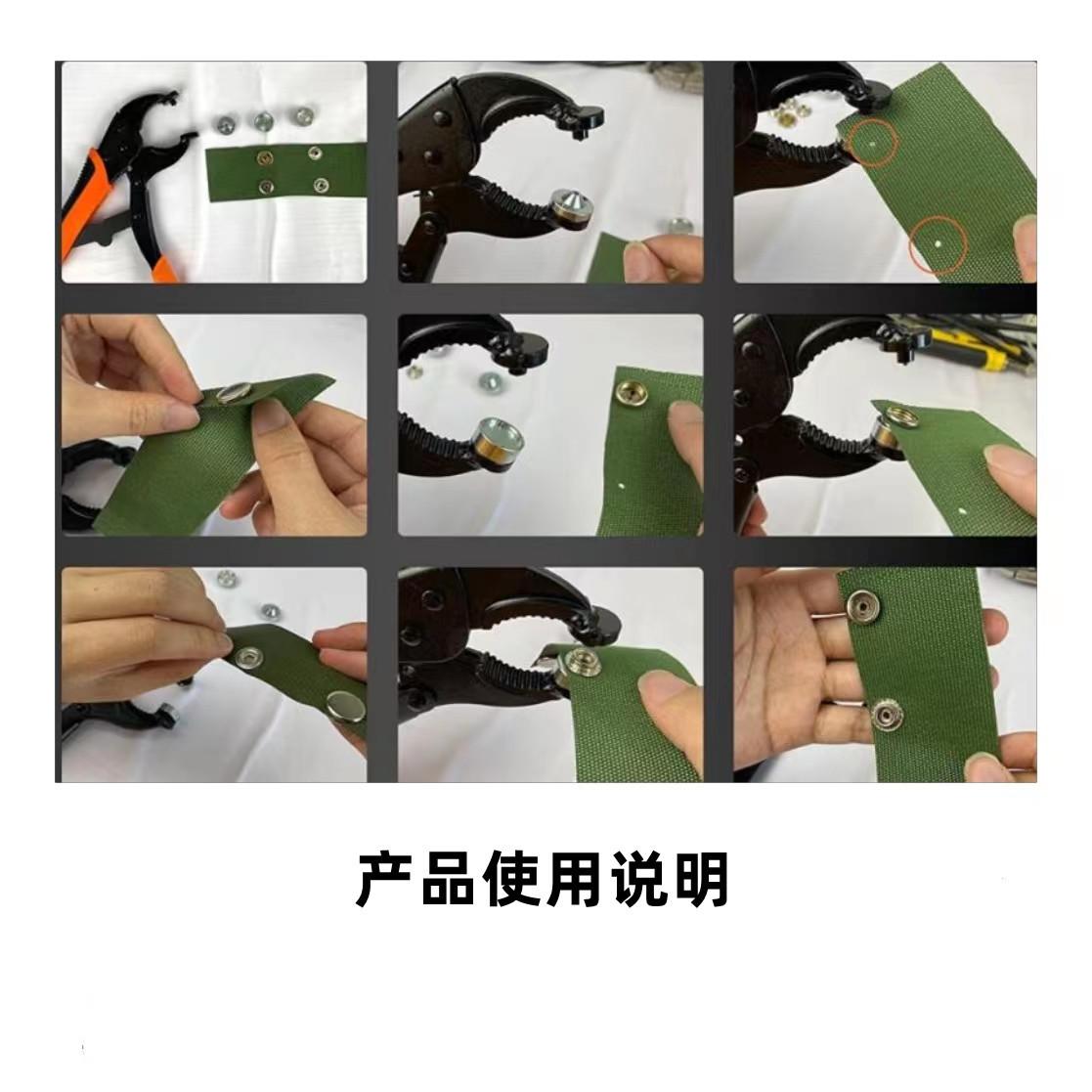 产品使用说明