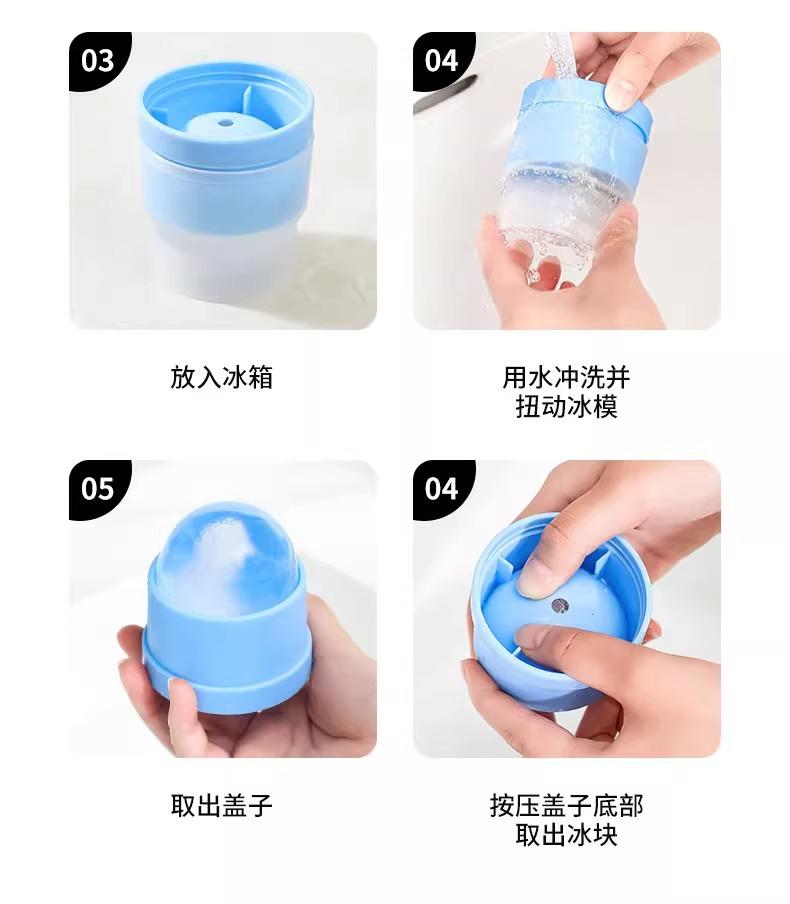 03

放入冰箱

04

用水冲洗并
扭动冰模

05

取出盖子

04

按压盖子底部
取出冰块