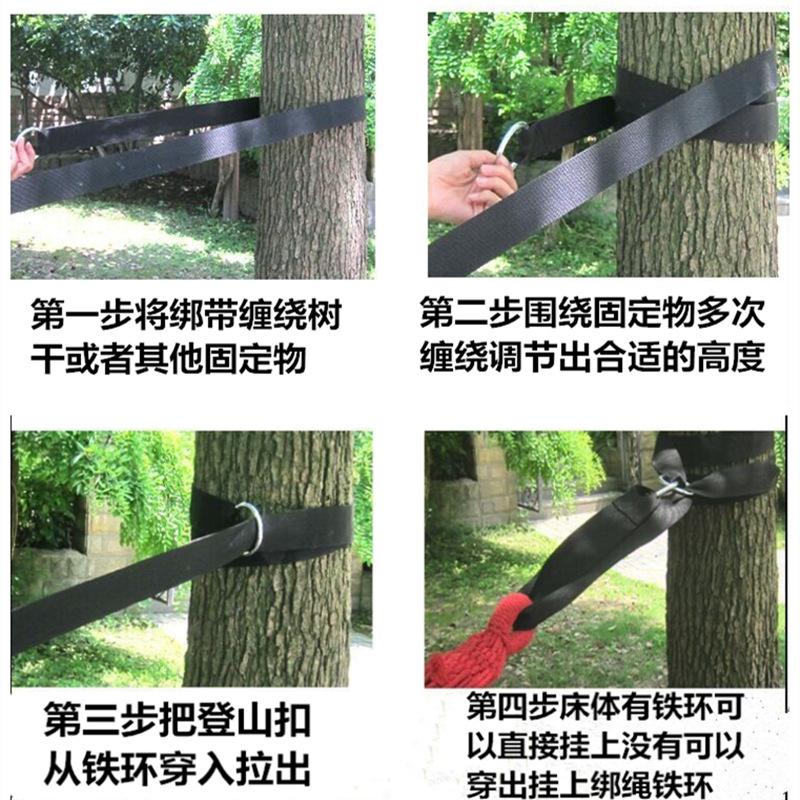 第一步将绑带缠绕树干或者其他固定物

第二步围绕固定物多次缠绕调节出合适的高度

第三步把登山扣从铁环穿入拉出

第四步床体有铁环可以直接挂上没有可以穿出挂上绑绳铁环