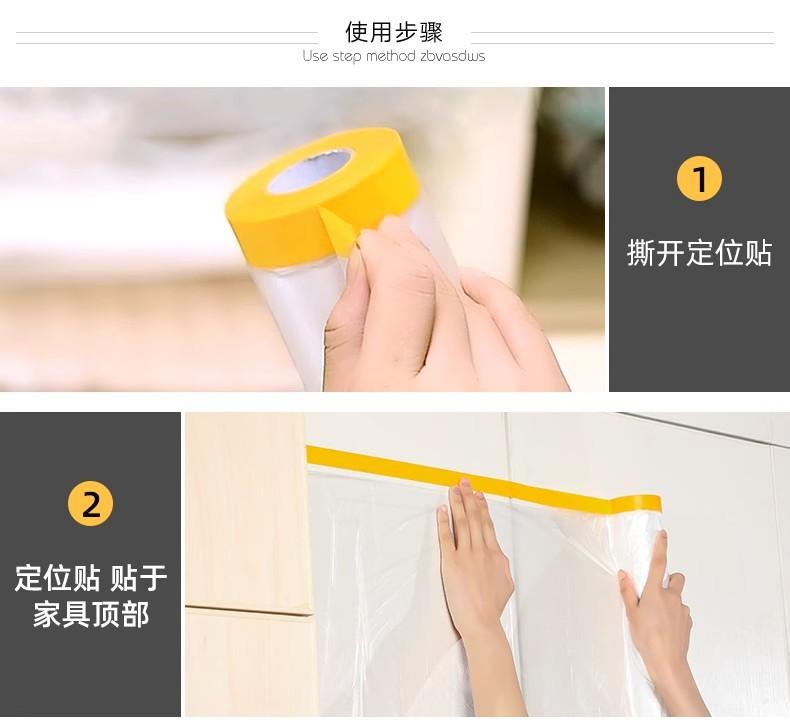 使用步骤
Use step method zbvosdws

1
撕开定位贴

2
定位贴 贴于家具顶部