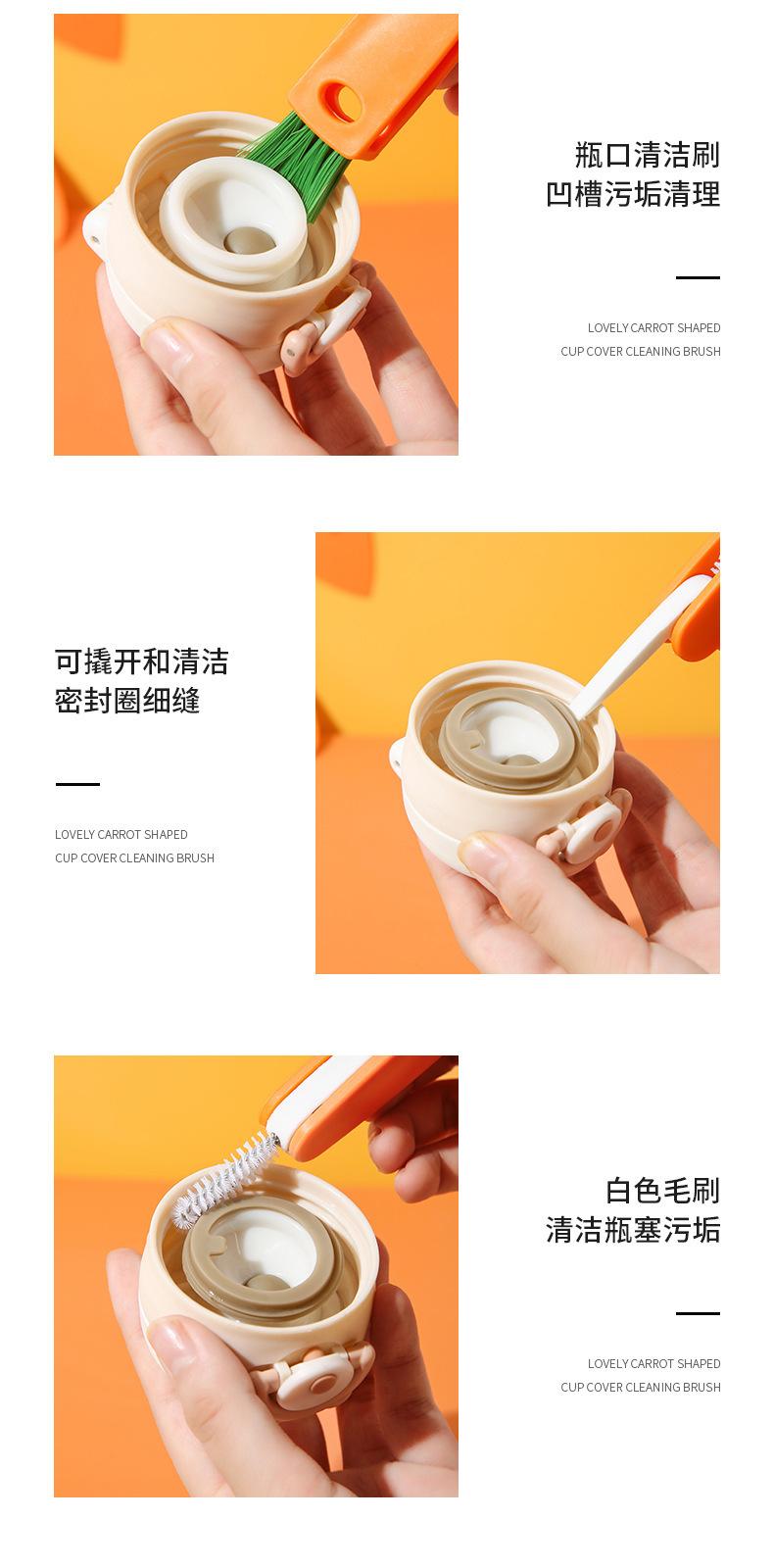 瓶口清洁刷
凹槽污垢清理

LOVELY CARROT SHAPED
CUP COVER CLEANING BRUSH

可撬开和清洁
密封圈细缝

LOVELY CARROT SHAPED
CUP COVER CLEANING BRUSH

白色毛刷
清洁瓶塞污垢

LOVELY CARROT SHAPED
CUP COVER CLEANING BRUSH