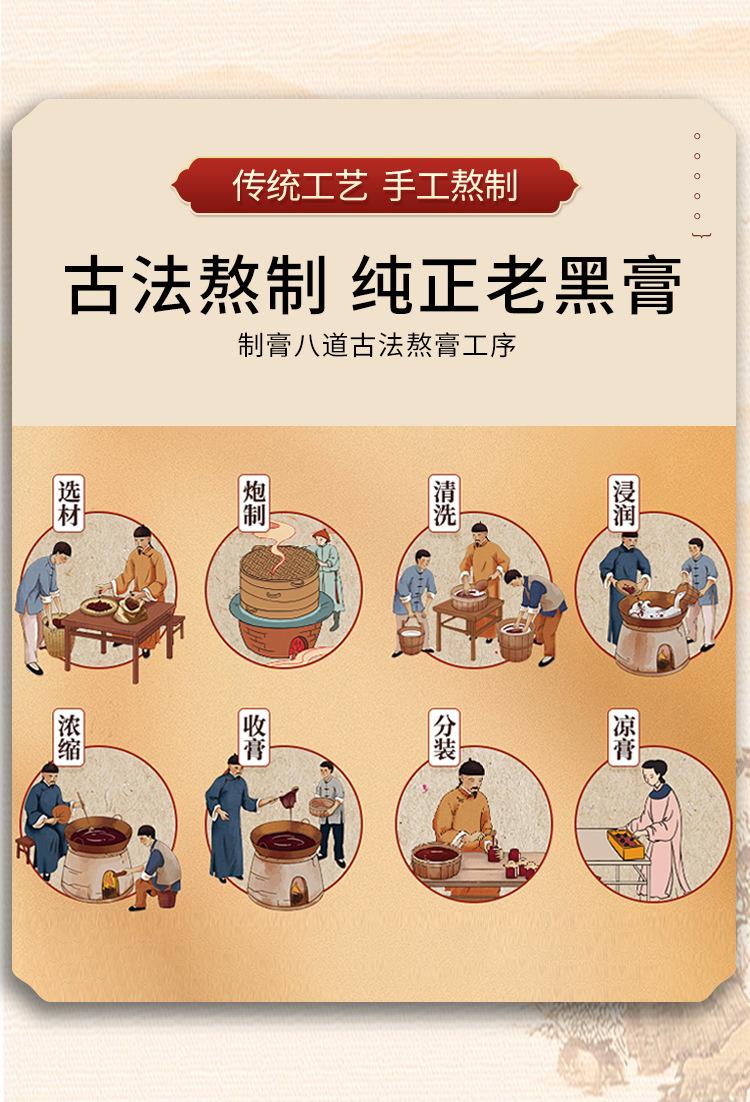 传统工艺 手工熬制

古法熬制 纯正老黑膏

制膏八道古法熬膏工序

选材

炮制

清洗

浸润

浓缩

收膏

分装

凉膏