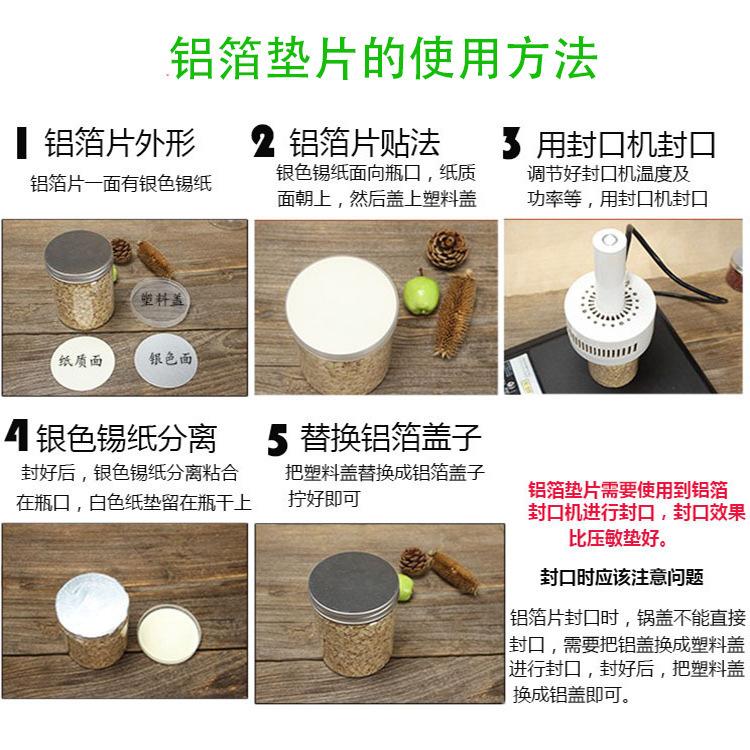 铝箔垫片的使用方法

1 铝箔片外形
铝箔片一面有银色锡纸

塑料盖
纸质面
银色面

2 铝箔片贴法
银色锡纸面向瓶口，纸质面朝上，然后盖上塑料盖

3 用封口机封口
调节好封口机温度及功率等，用封口机封口

4 银色锡纸分离
封好后，银色锡纸分离粘合在瓶口，白色纸垫留在瓶干上

5 替换铝箔盖子
把塑料盖替换成铝箔盖子拧好即可

铝箔垫片需要使用到铝箔封口机进行封口，封口效果比压敏垫好。

封口时应该注意问题

铝箔片封口时，锅盖不能直接封口，需要把铝盖换成塑料盖进行封口，封好后，把塑料盖换成铝盖即可。