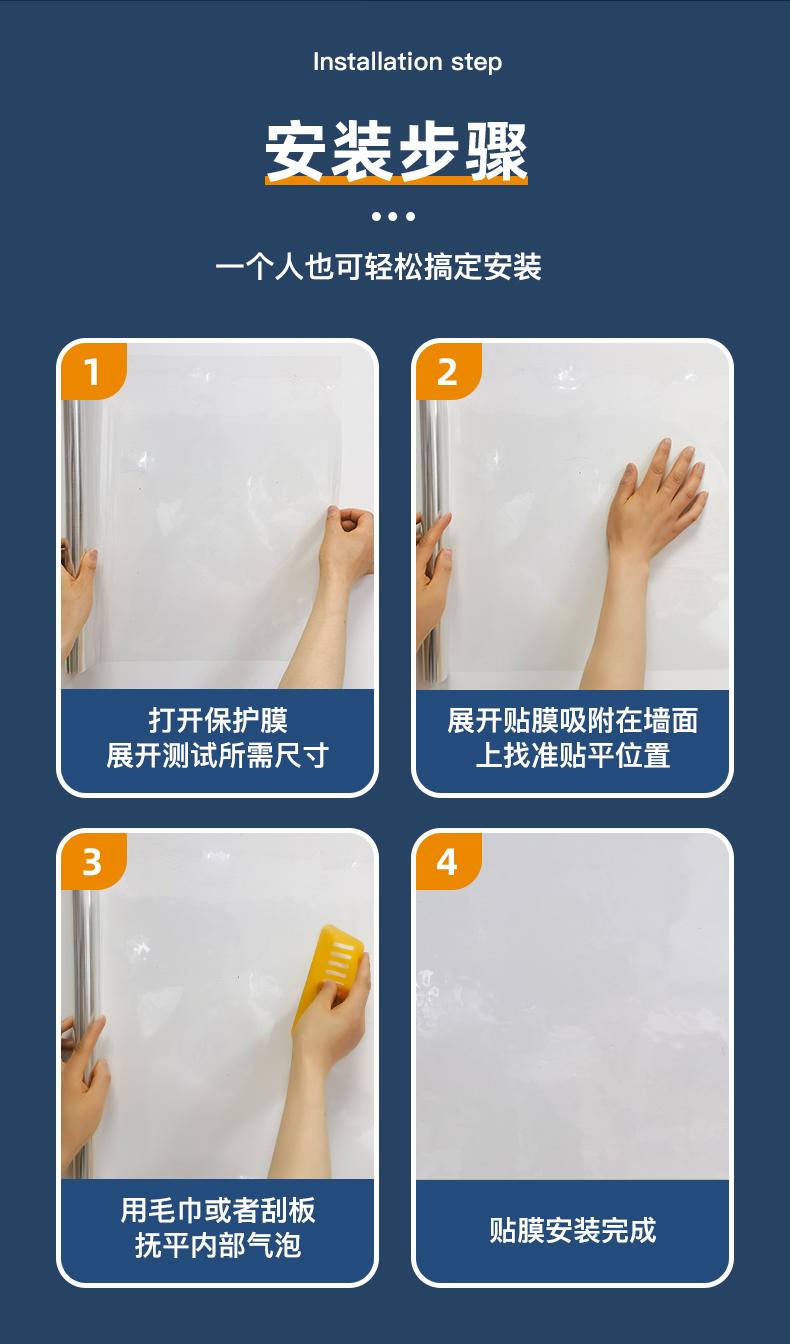 Installation step

安装步骤

一个人也可轻松搞定安装

1

打开保护膜
展开测试所需尺寸

2

展开贴膜吸附在墙面
上找准贴平位置

3

用毛巾或者刮板
抚平内部气泡

4

贴膜安装完成