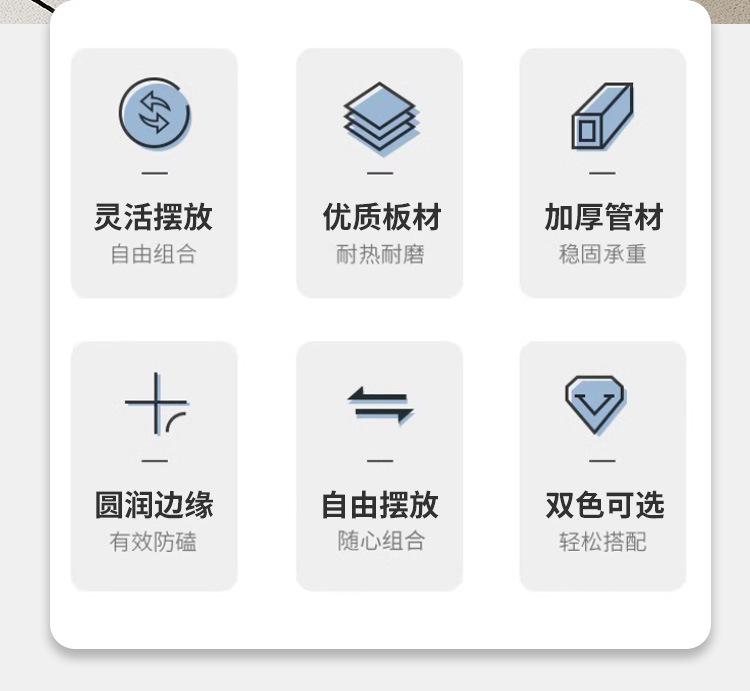 灵活摆放
自由组合

优质板材
耐热耐磨

加厚管材
稳固承重

圆润边缘
有效防磕

自由摆放
随心组合

双色可选
轻松搭配