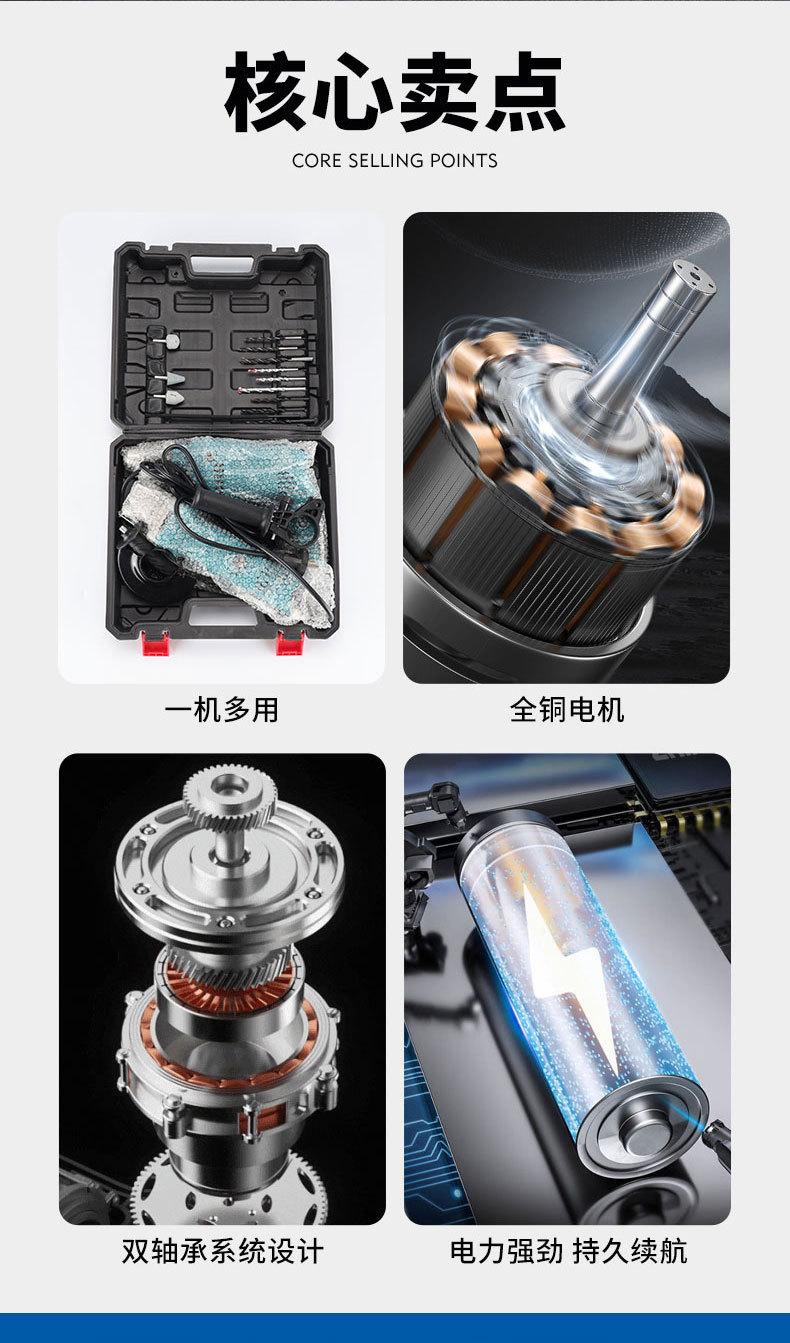 核心卖点
CORE SELLING POINTS

一机多用

全铜电机

双轴承系统设计

电力强劲 持久续航