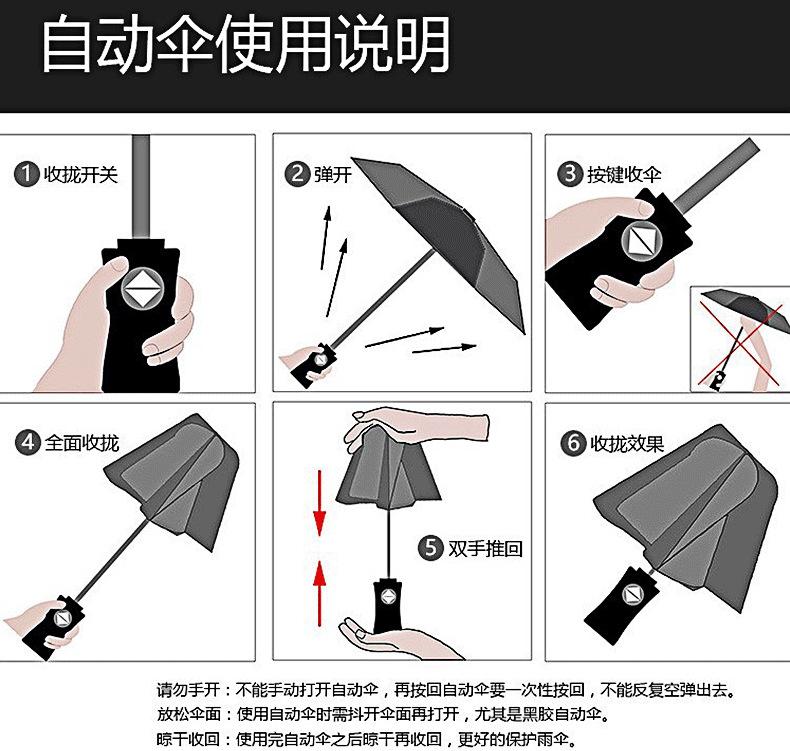 自动伞使用说明

1 收拢开关

2 弹开

3 按键收伞

4 全面收拢

5 双手推回

6 收拢效果

请勿手开：不能手动打开自动伞，再按回自动伞要一次性按回，不能反复空弹出去。
放松伞面：使用自动伞时需抖开伞面再打开，尤其是黑胶自动伞。
晾干收回：使用完自动伞之后晾干再收回，更好的保护雨伞。