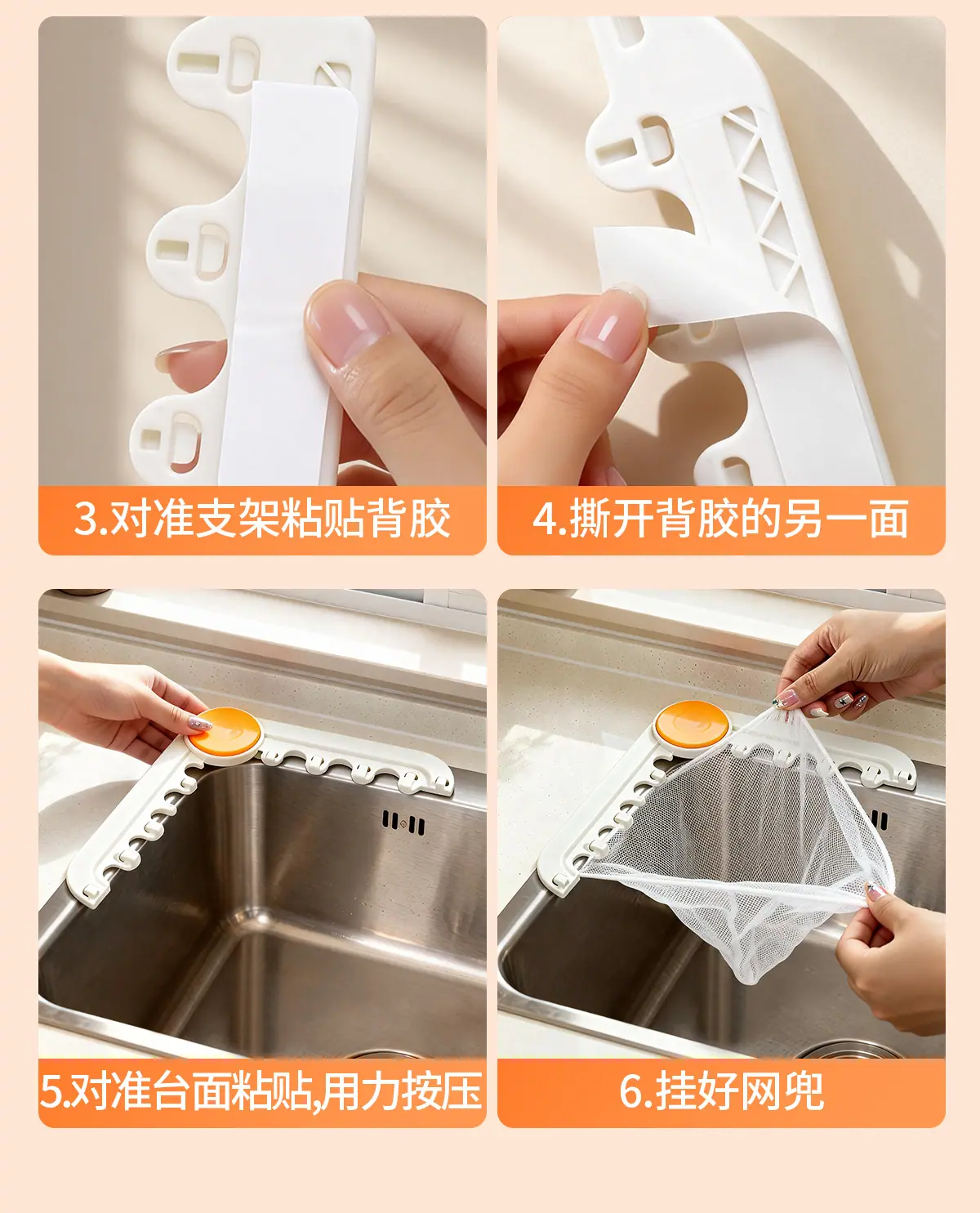 3.对准支架粘贴背胶

4.撕开背胶的另一面

5.对准台面粘贴,用力按压

6.挂好网兜