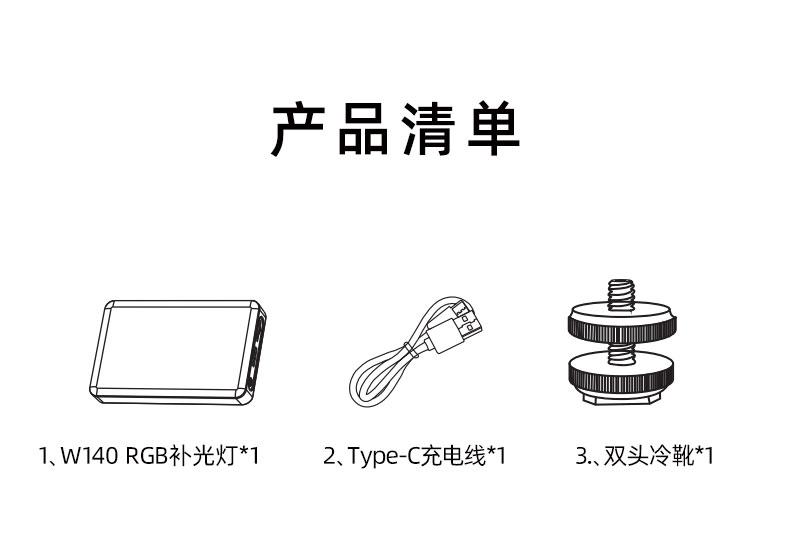 产品清单

1、W140 RGB补光灯*1

2、Type-C充电线*1

3.、双头冷靴*1