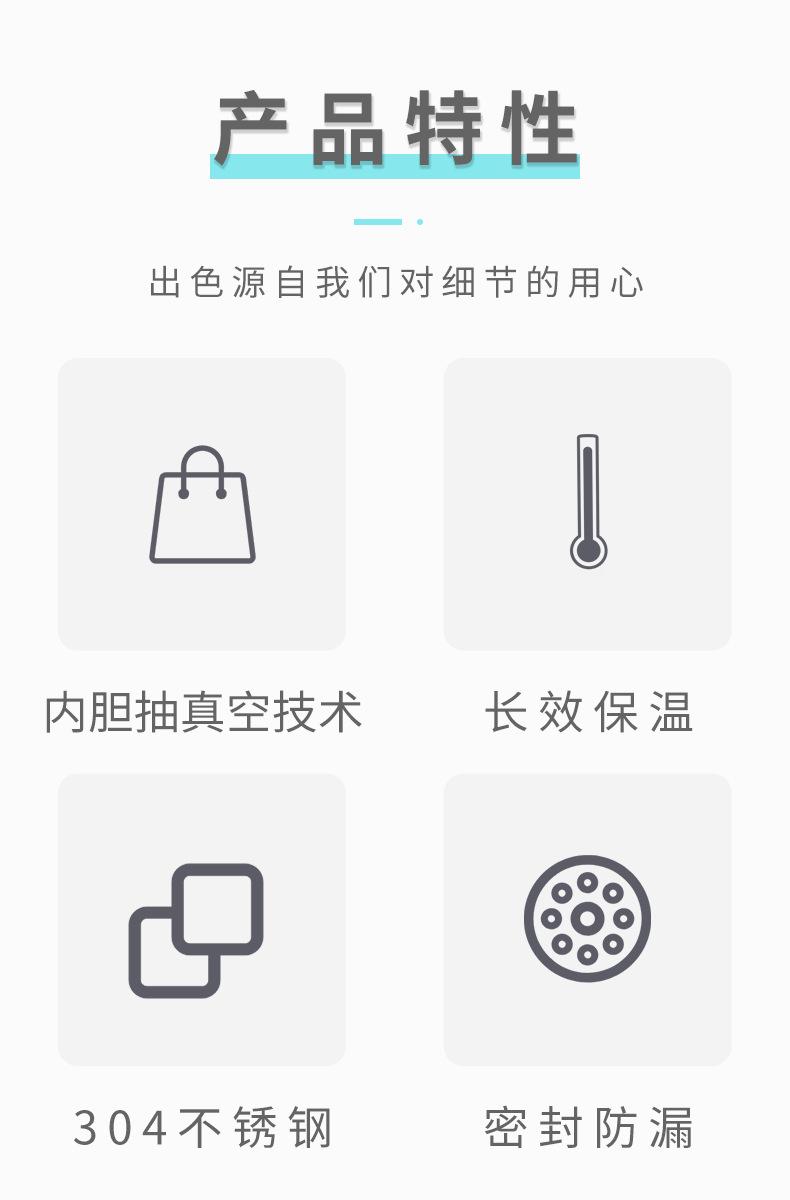 产品特性

出色源自我们对细节的用心

内胆抽真空技术

长效保温

304不锈钢

密封防漏