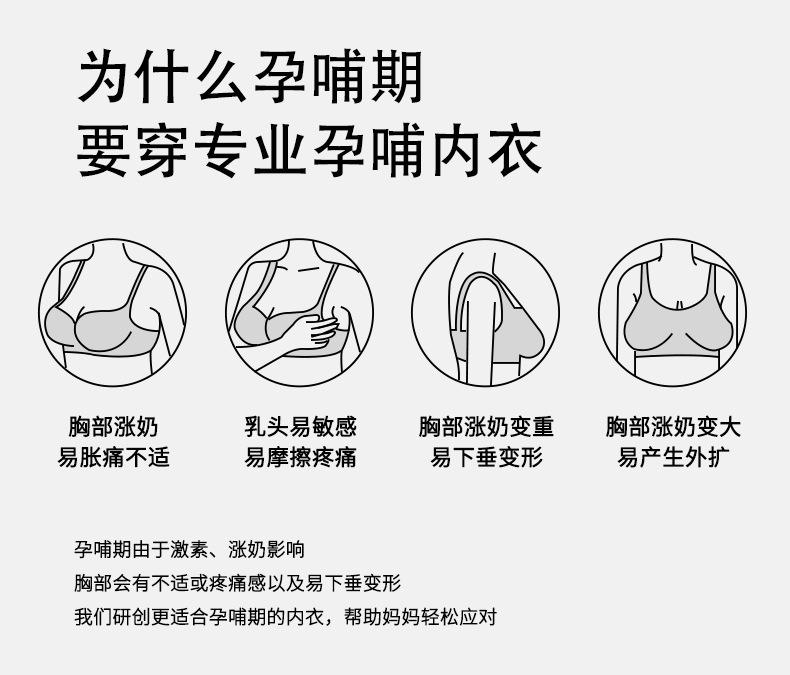 为什么孕哺期
要穿专业孕哺内衣

胸部涨奶
易胀痛不适

乳头易敏感
易摩擦疼痛

胸部涨奶变重
易下垂变形

胸部涨奶变大
易产生外扩

孕哺期由于激素、涨奶影响
胸部会有不适或疼痛感以及易下垂变形
我们研创更适合孕哺期的内衣，帮助妈妈轻松应对