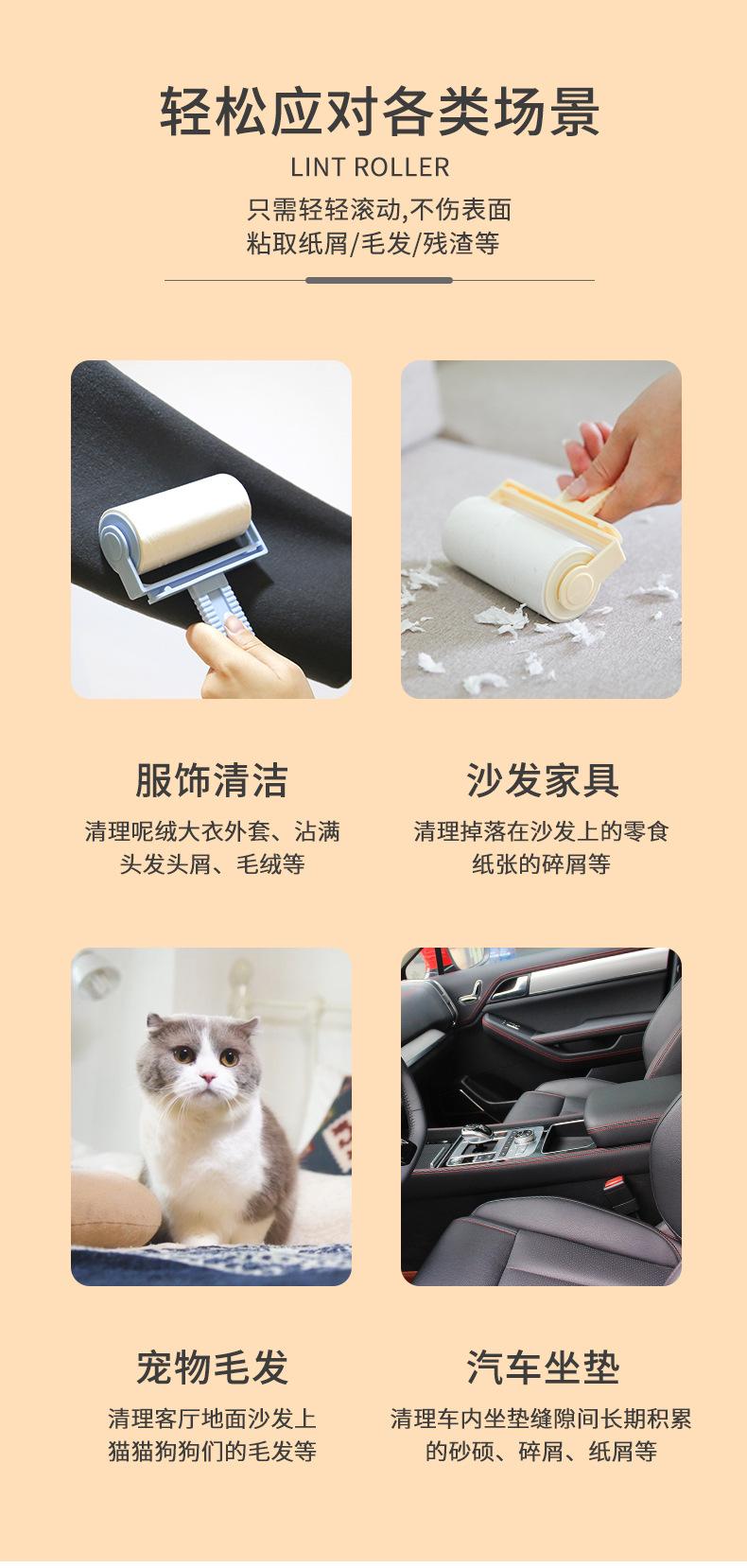 轻松应对各类场景

LINT ROLLER

只需轻轻滚动,不伤表面
粘取纸屑/毛发/残渣等

服饰清洁

清理呢绒大衣外套、沾满头发头屑、毛绒等

沙发家具

清理掉落在沙发上的零食纸张的碎屑等

宠物毛发

清理客厅地面沙发上猫猫狗狗们的毛发等

汽车坐垫

清理车内坐垫缝隙间长期积累的砂砾、碎屑、纸屑等