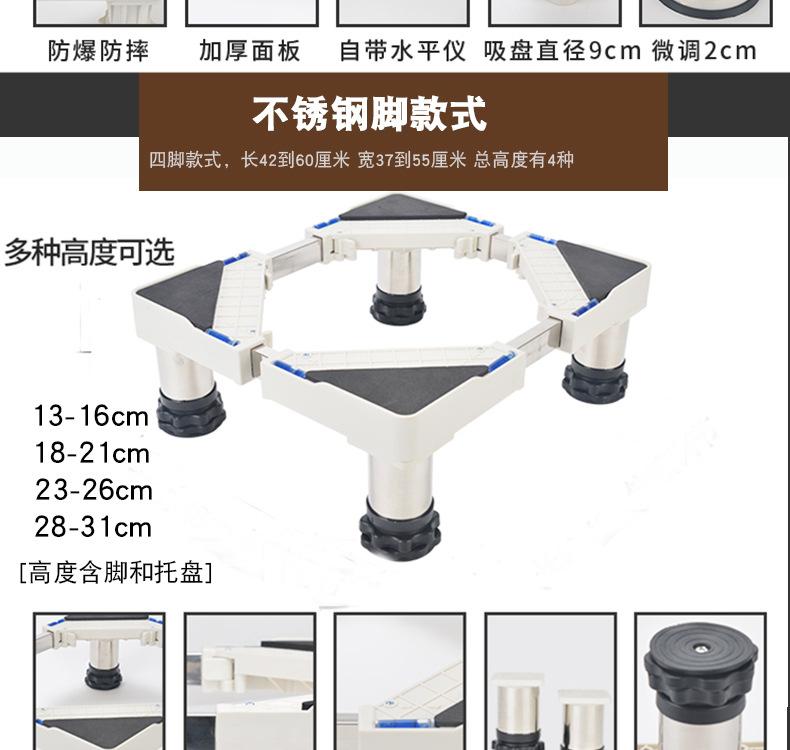 防爆防摔 加厚面板 自带水平仪 吸盘直径9cm 微调2cm

不锈钢脚款式

四脚款式，长42到60厘米 宽37到55厘米 总高度有4种

多种高度可选

13-16cm
18-21cm
23-26cm
28-31cm

[高度含脚和托盘]