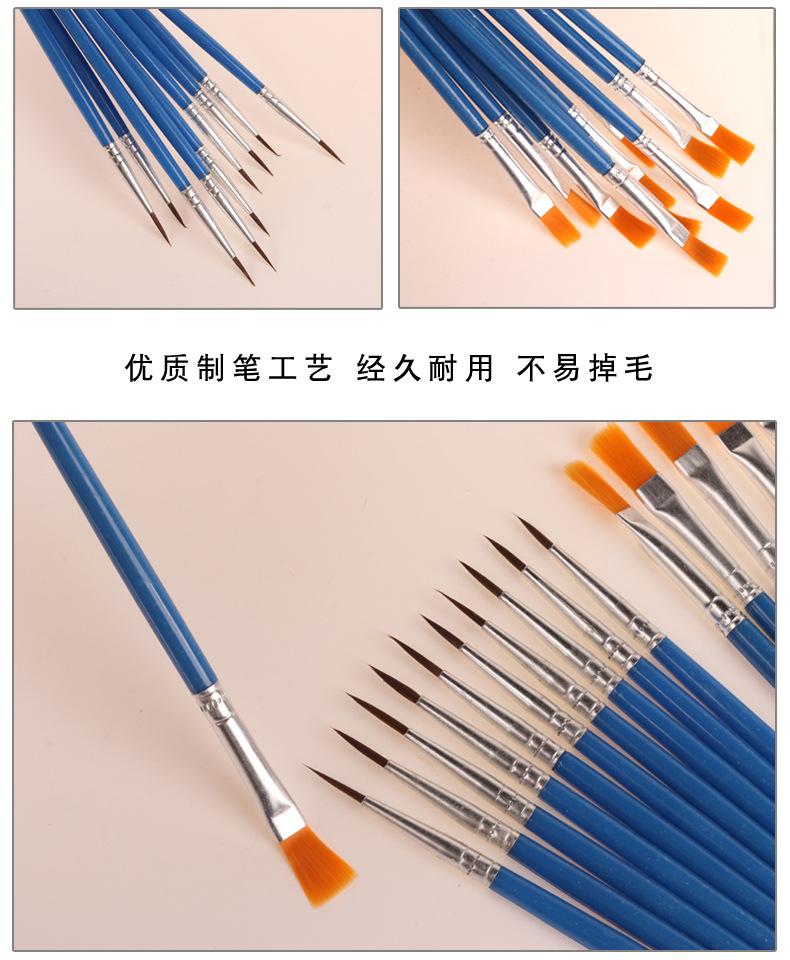 优质制笔工艺 经久耐用 不易掉毛